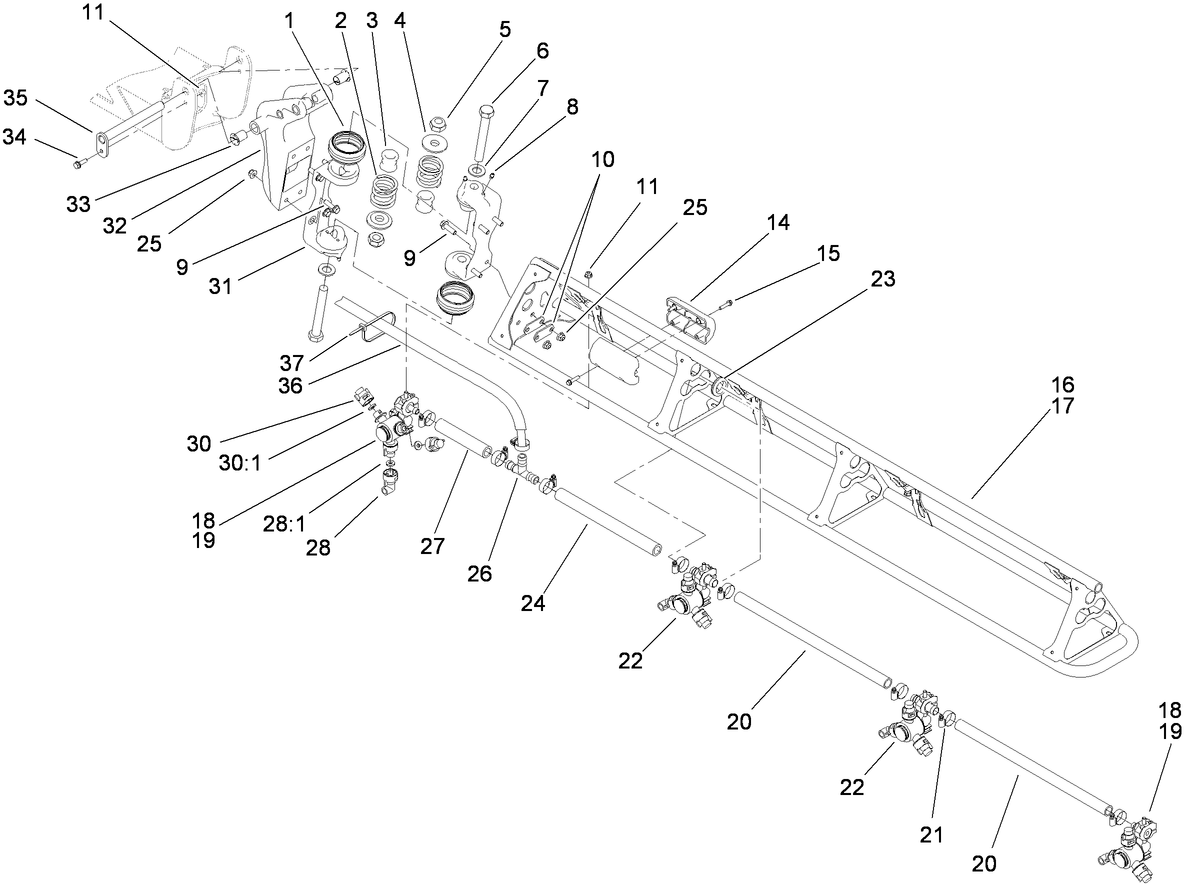 11
1
2
3
4
5
6
7
8
35
34
33
32
25
9
31
9
10
11
25
14
15
23
37
36
16
17
30
30:1
18
19
28:1
28
27
26
24
22
20
22
21
20
18
19