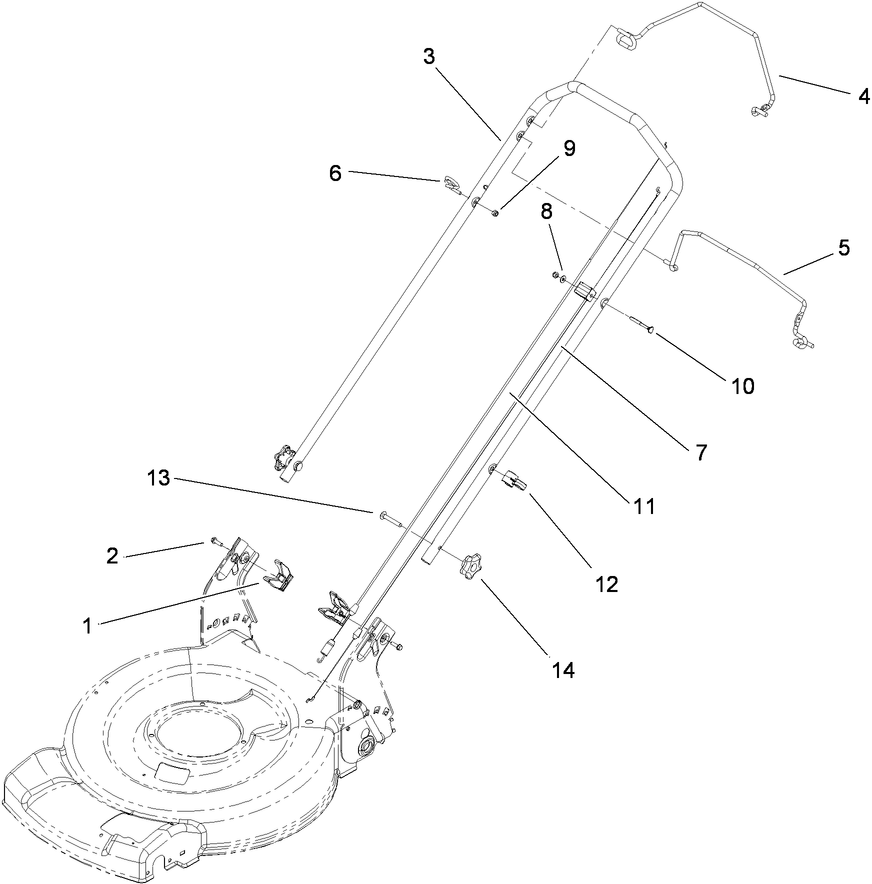 3
4
6
9
8
5
10
7
11
13
12
2
1
14