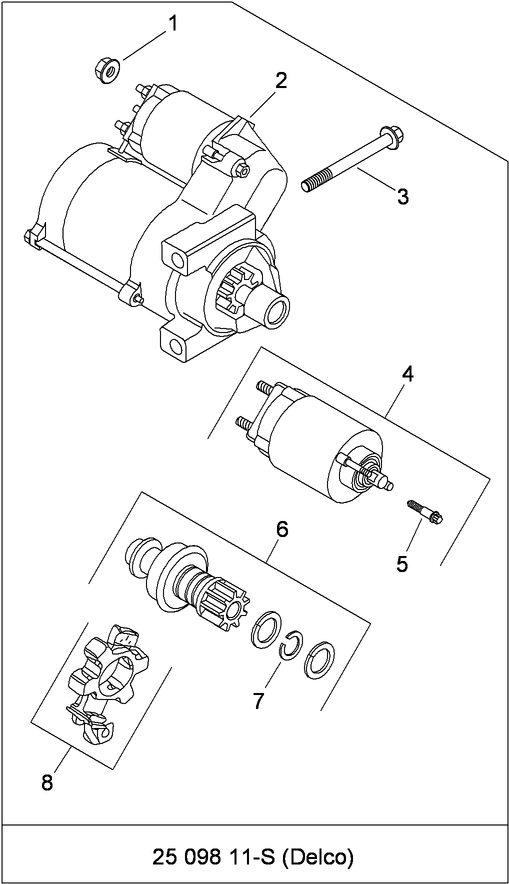 1
2
3
4
5
6
7
8
25 098 11-S (Delco)