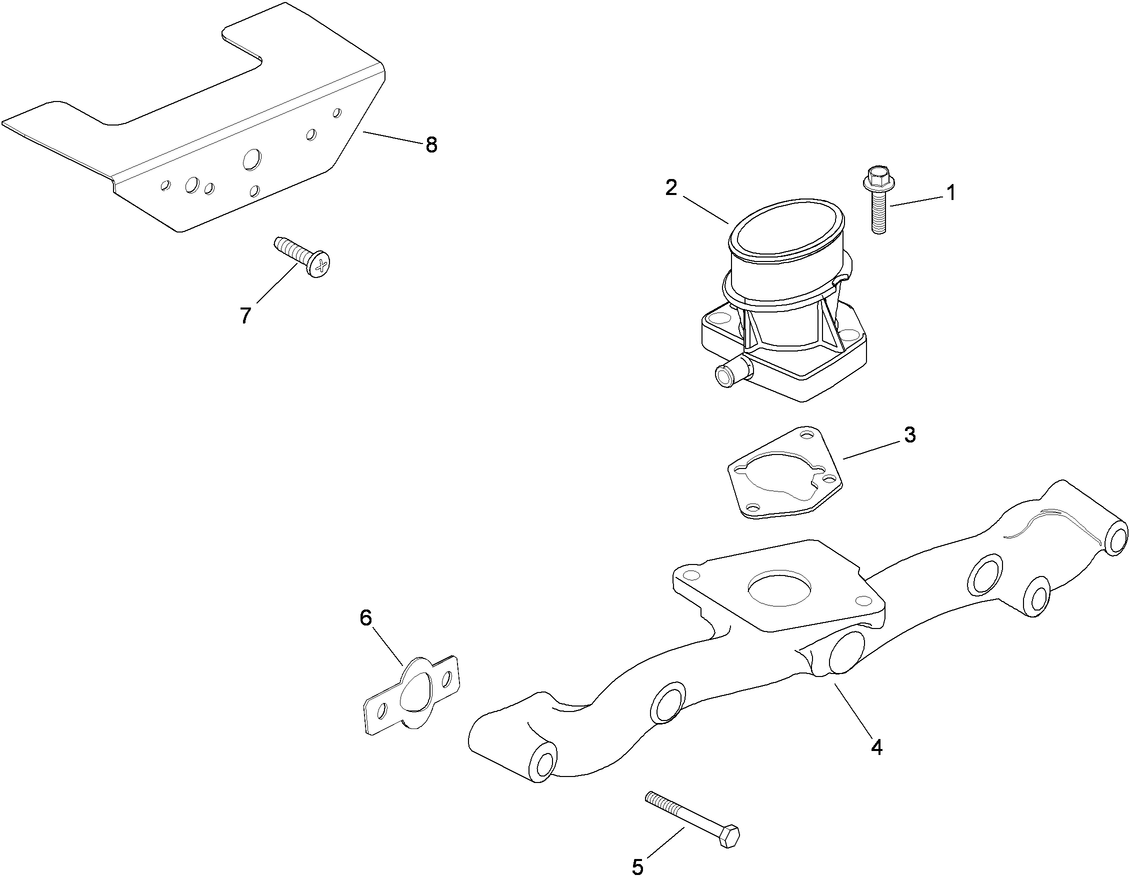 8
2
1
7
3
6
4
5