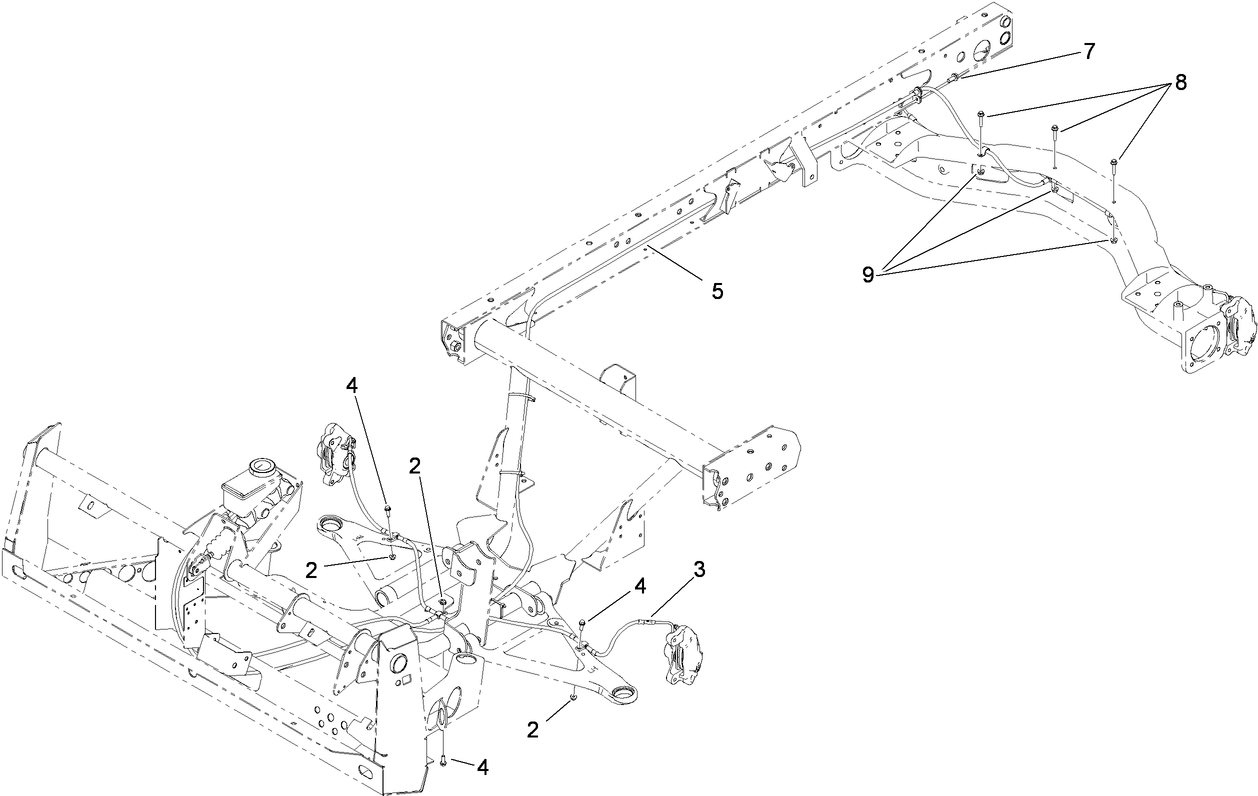 7
8
9
5
4
2
2
4
3
2
4