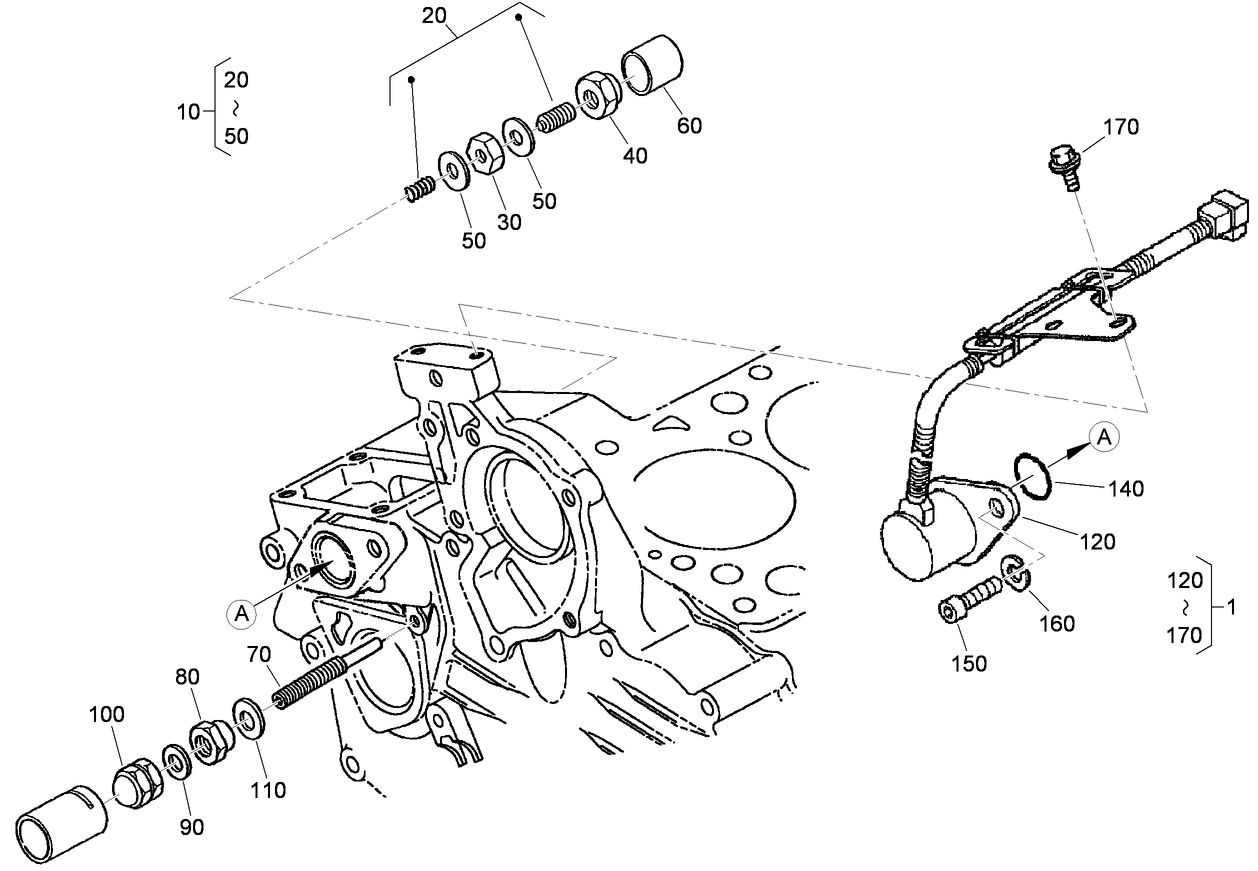 20

10
20
~
50

60

40

50

30

50

170

A

140

120

120
~
170
1

160

150

A

70

80

100

110

90