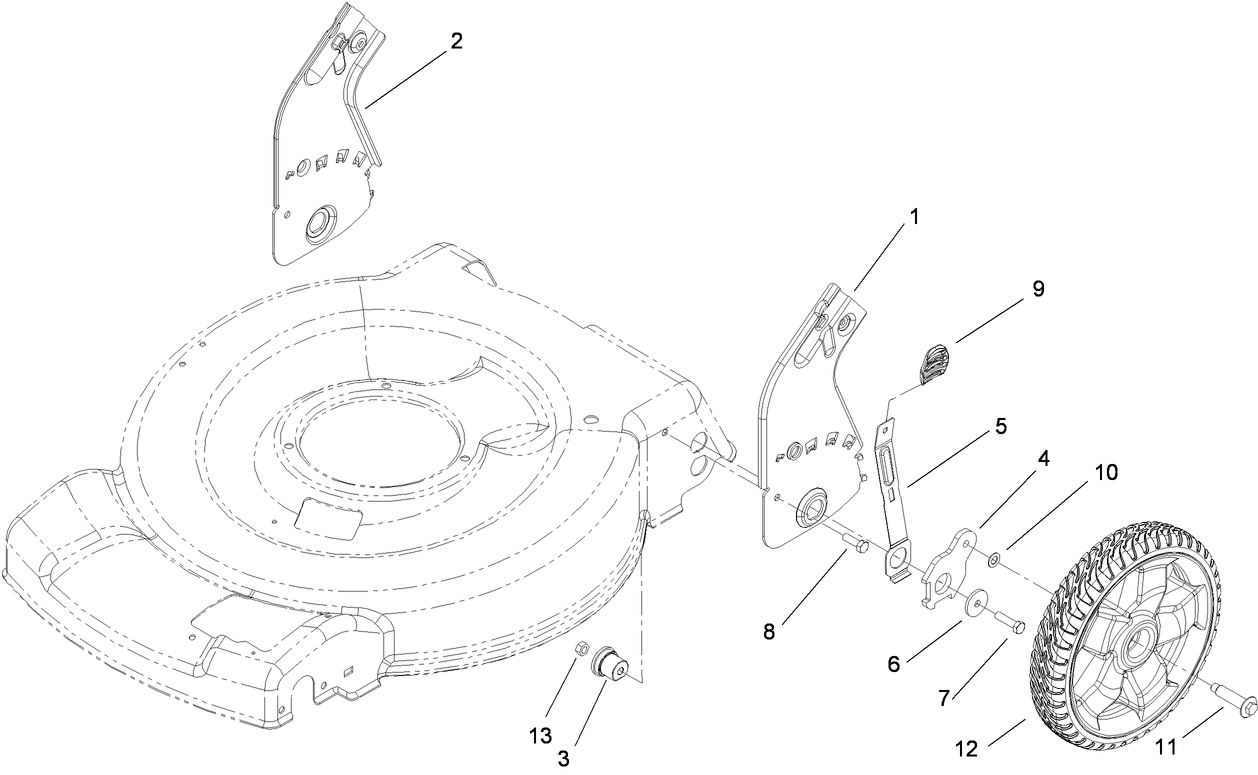 2
1
9
5
4
10
8
6
7
13
3
12
11