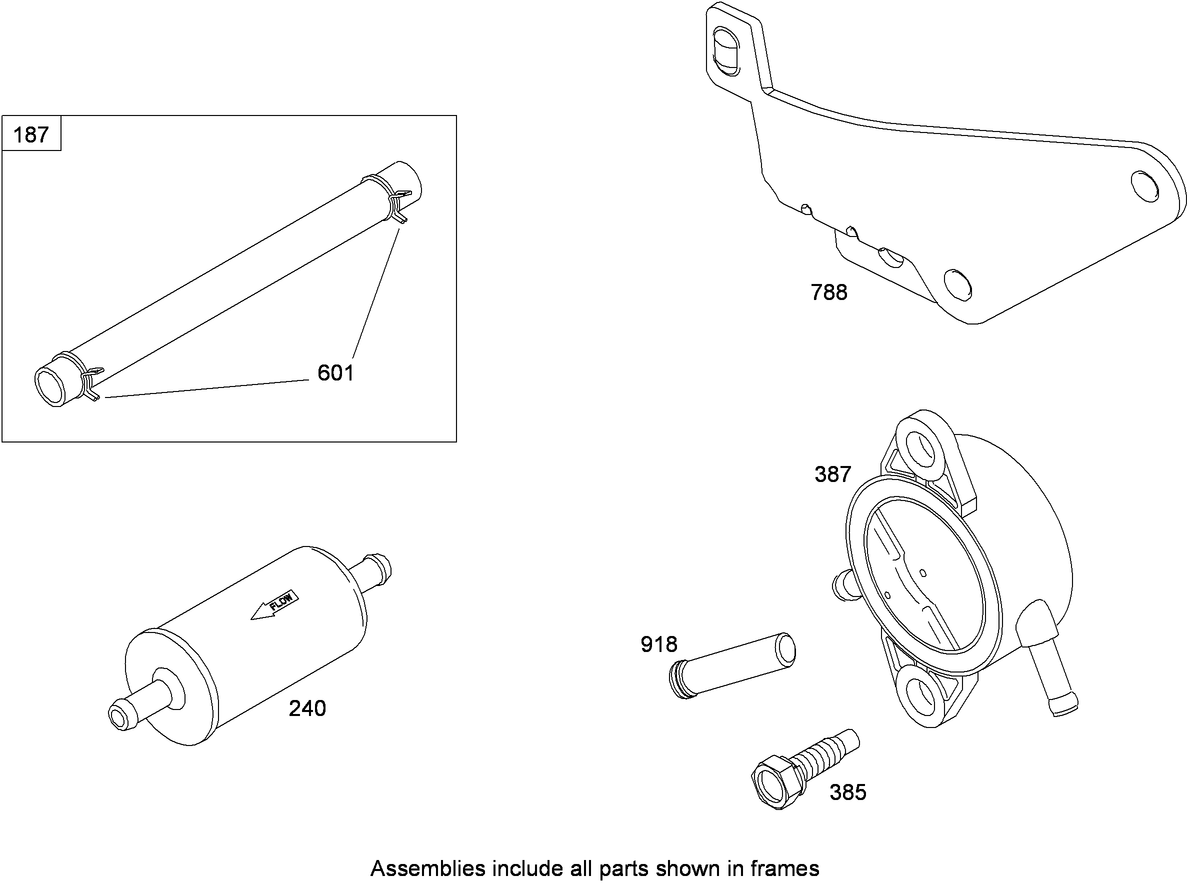 187

601

788

387

FLOW

240

918

385

Assemblies include all parts shown in frames