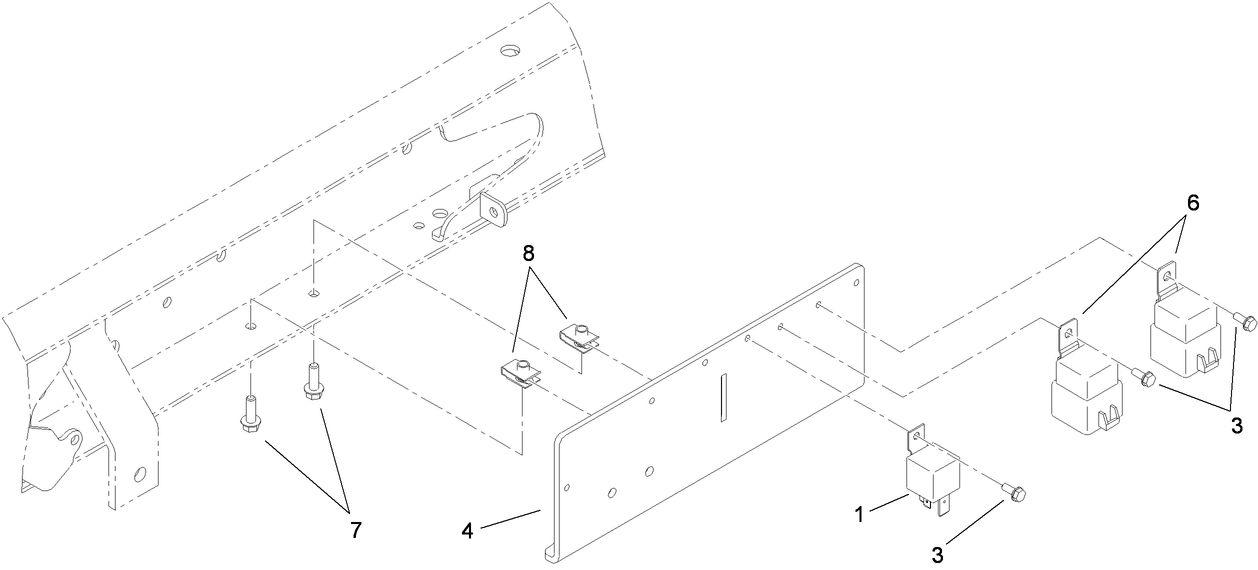 6
8
3
7
4
1
3