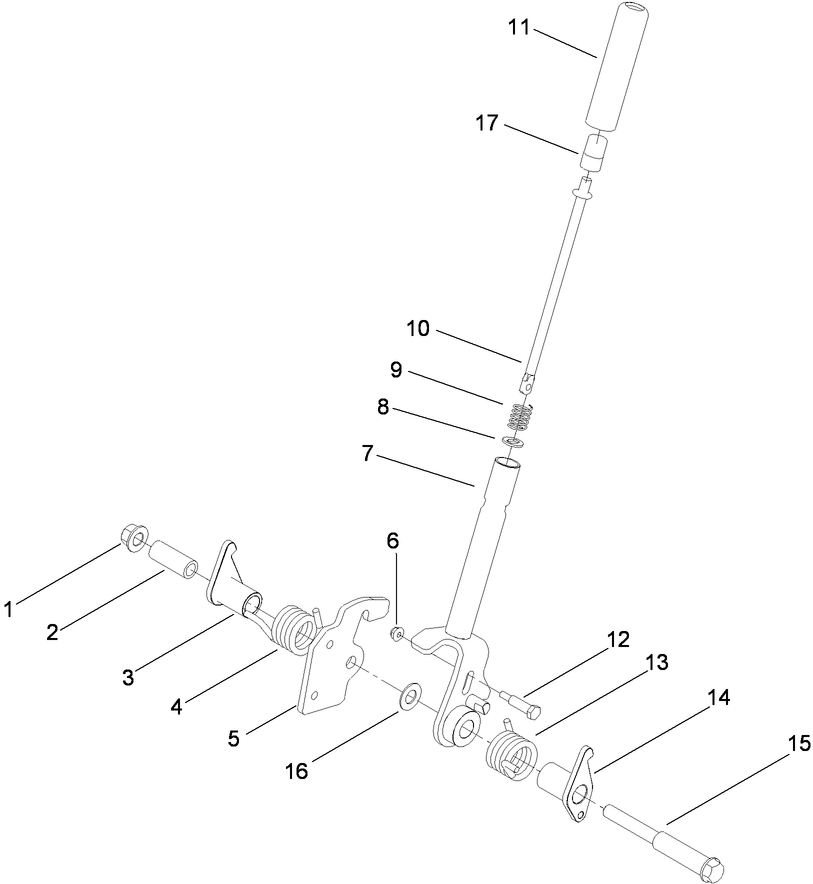 11
17
10
9
8
7
6
1
2
3
4
5
16
12
13
14
15