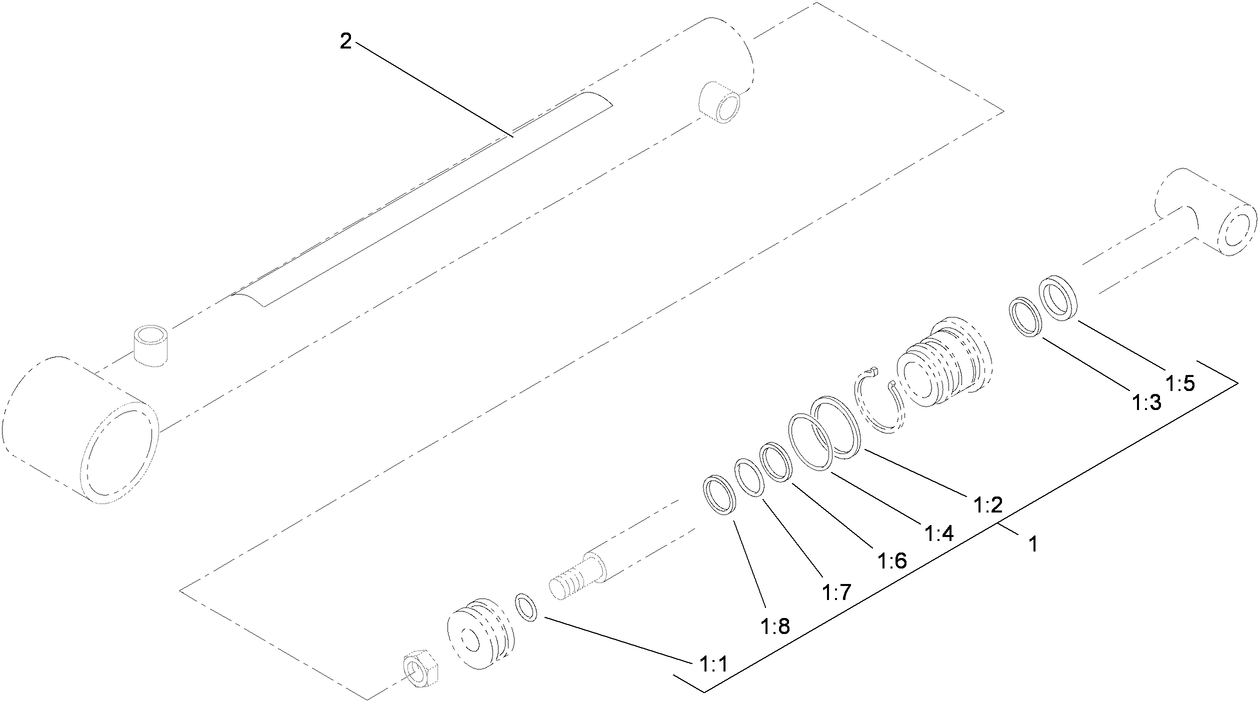 2

1:5
1:3

1:2
1:4
1
1:6
1:7
1:8
1:1