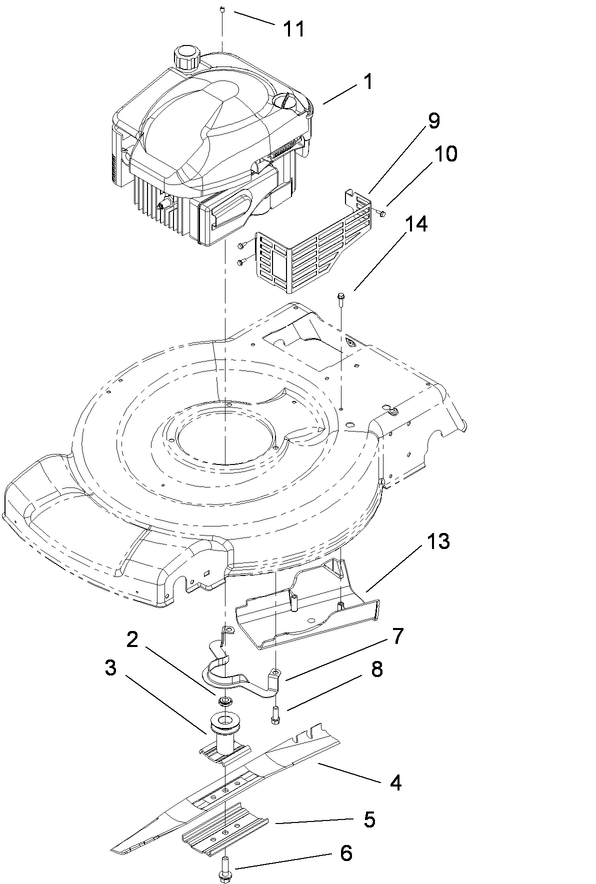 11
1
9
10
14
13
2
7
3
8
4
5
6