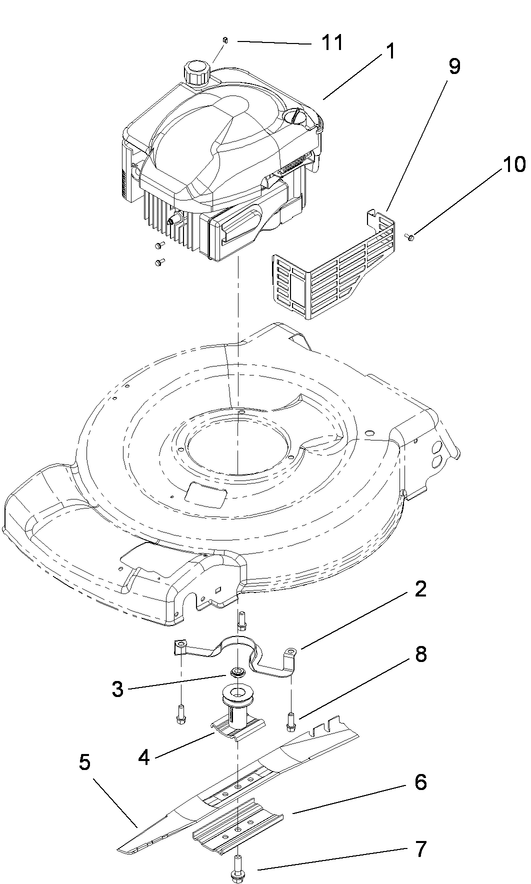 11
1
9
10
2
8
3
4
5
6
7