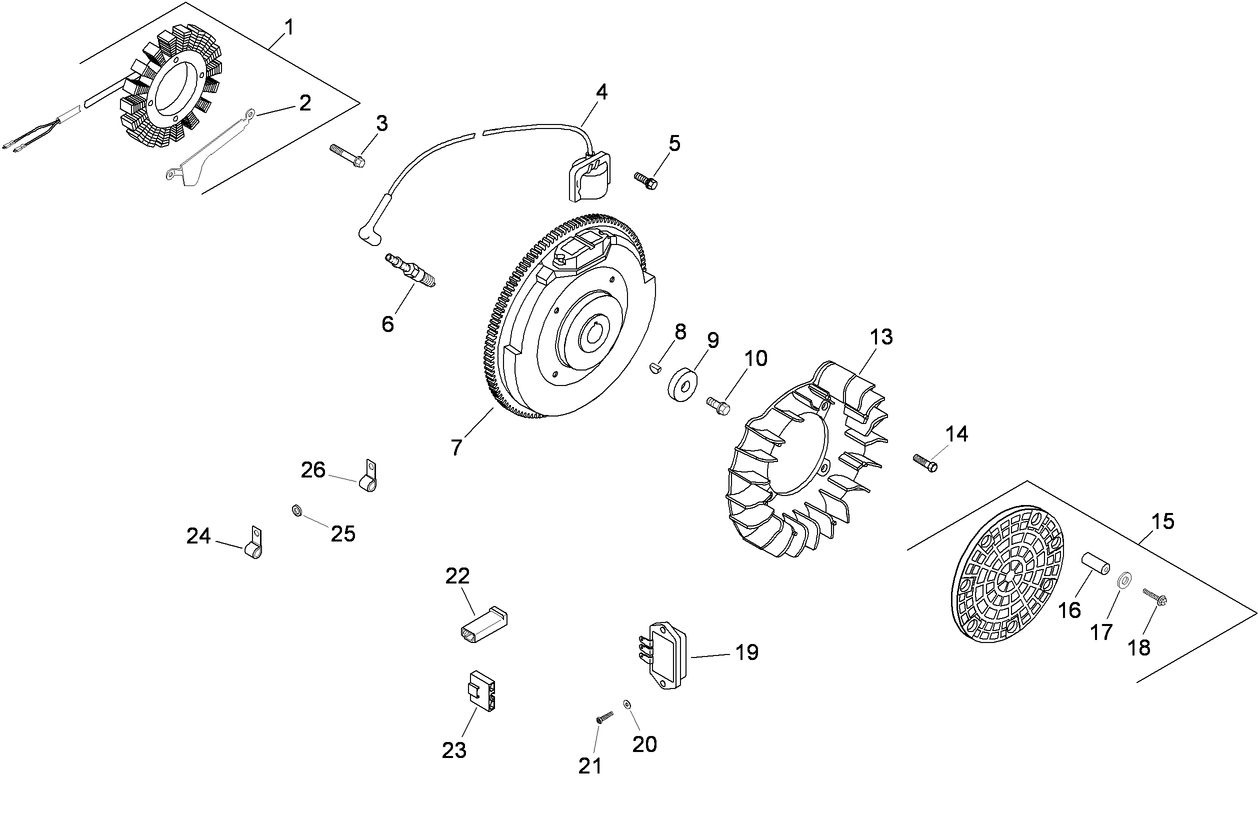 1
2
3
4
5
6
7
8
9
10
13
14
15
16
17
18
19
20
21
22
23
24
25
26