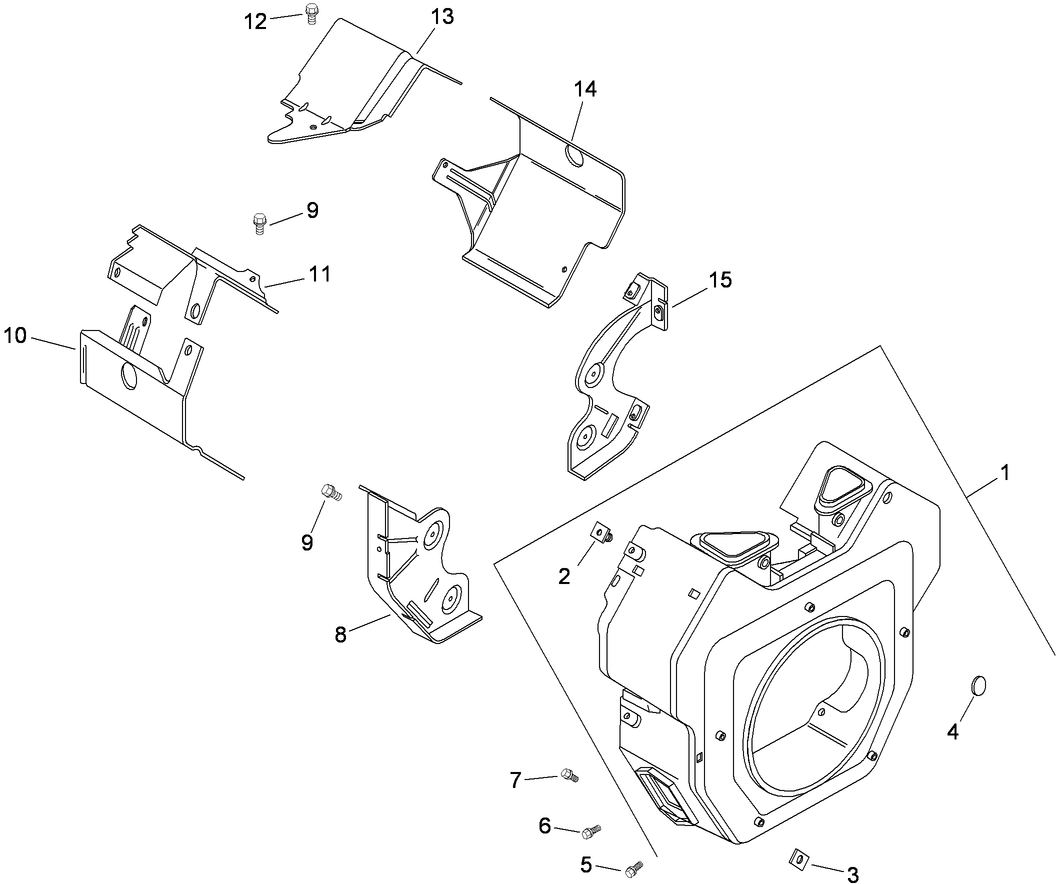 12
13
14
9
11
15
10
1
9
2
8
4
7
6
5
3