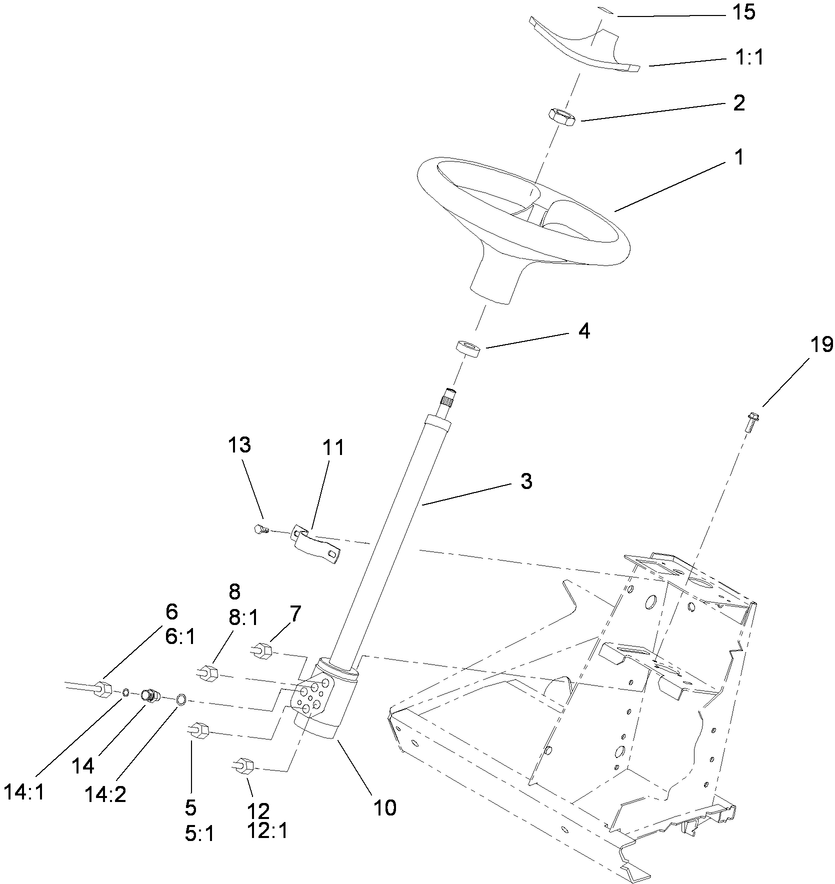 15
1:1
2
1
4
19
13
11
3
8
8:1
7
6
6:1
14:1
14
14:2
5
5:1
12
12:1
10