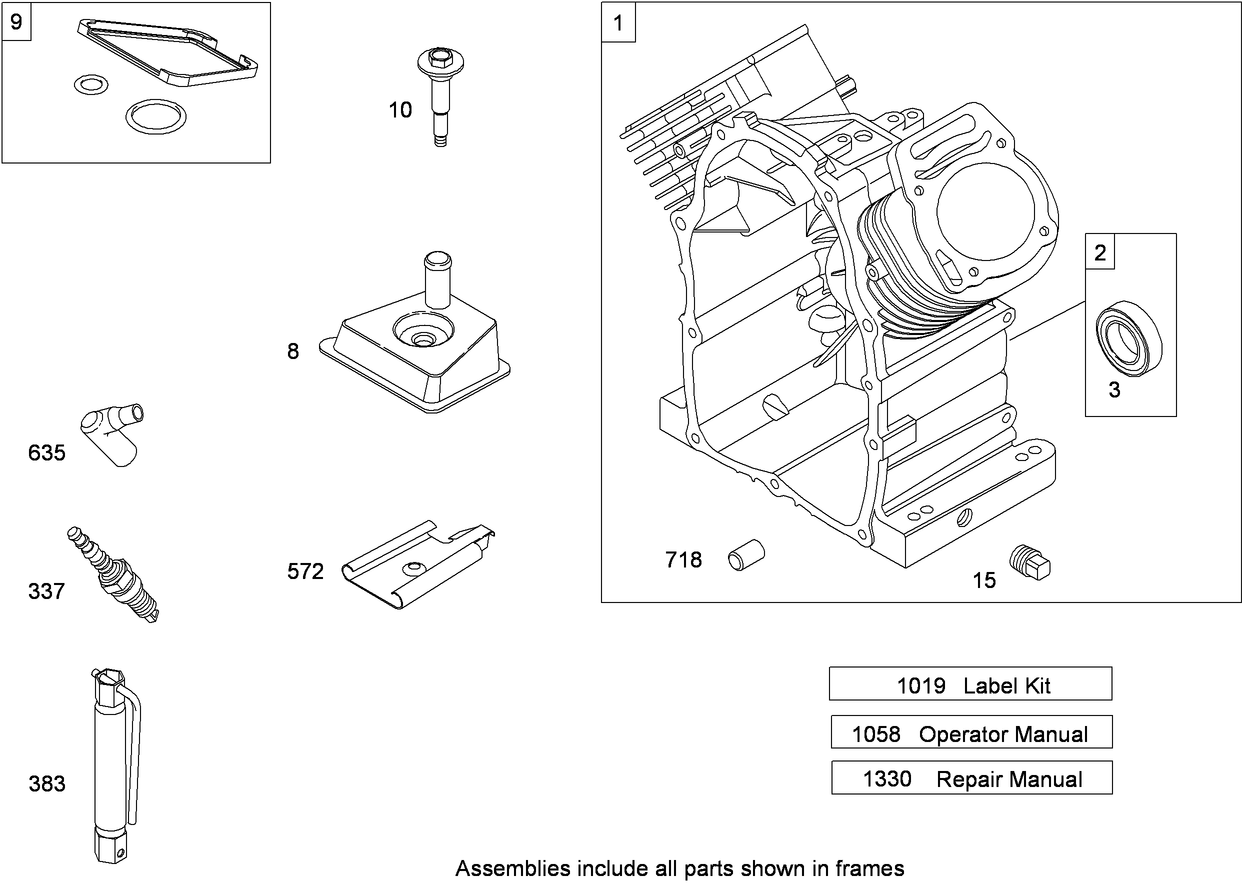 9

10

1

2

3

8

635

337

572

718

15

383

1019 Label Kit

1058 Operator Manual

1330 Repair Manual

Assemblies include all parts shown in frames