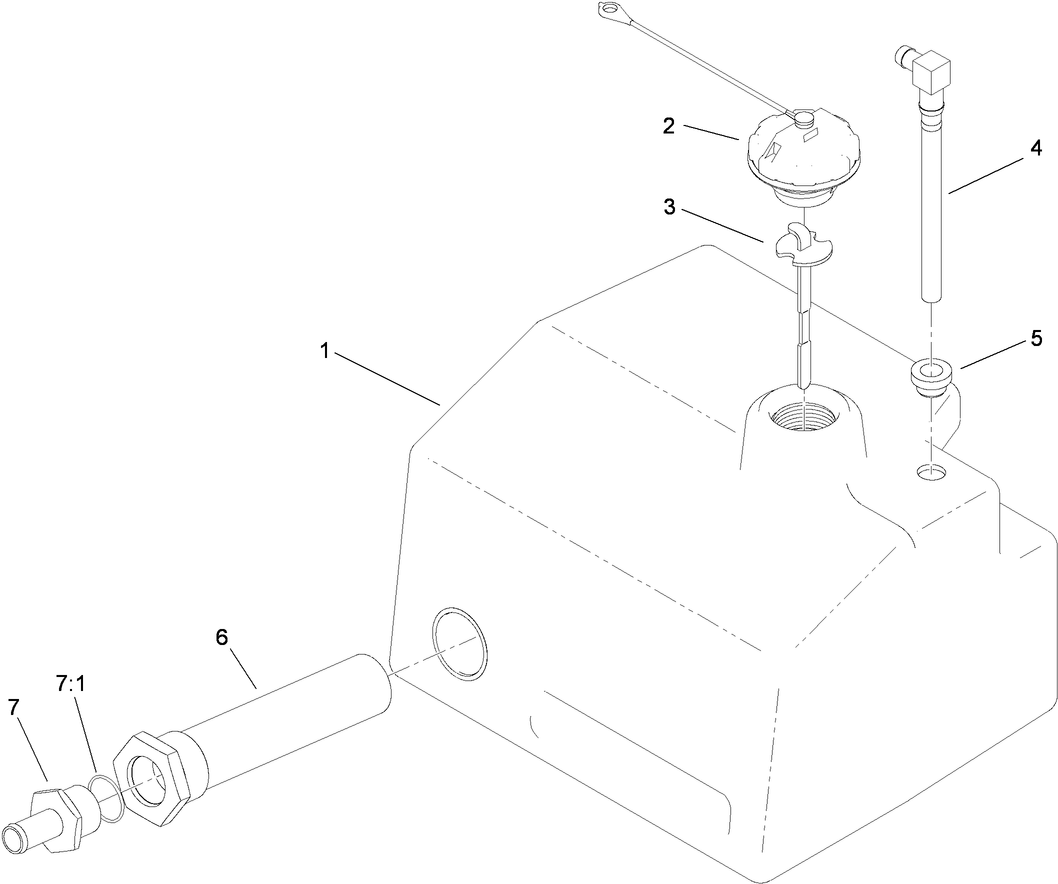 2
4
3
5
1
6
7:1
7