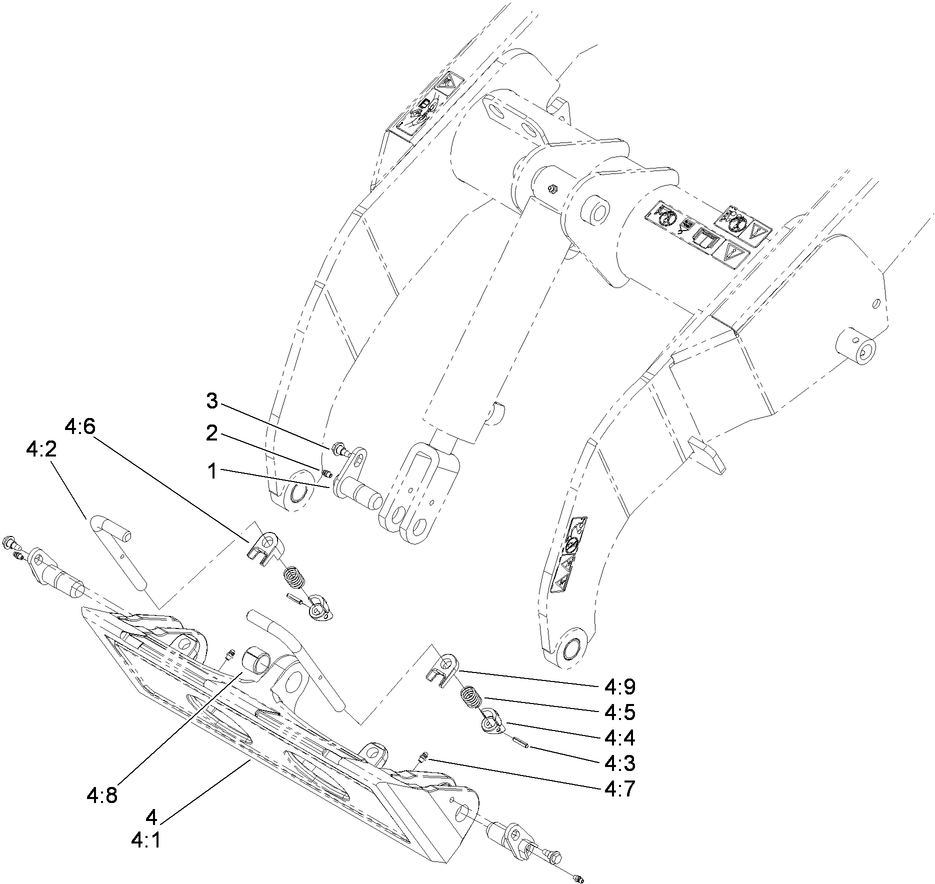 3
2
1
4:6
4:2
4:9
4:5
4:4
4:3
4:7
4:8
4
4:1