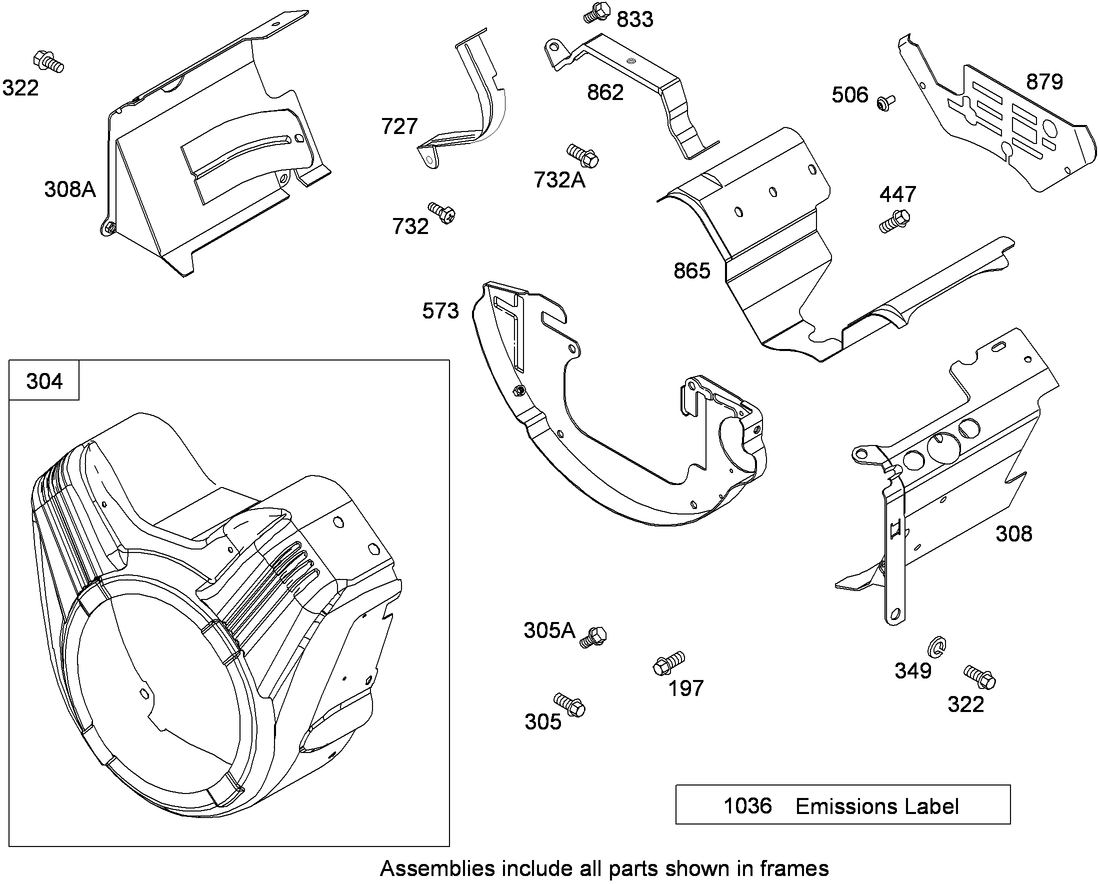 322
308A
727
833
862
732A
732
506
879
447
865
573
304
308
305A
197
305
349
322
1036 Emissions Label
Assemblies include all parts shown in frames