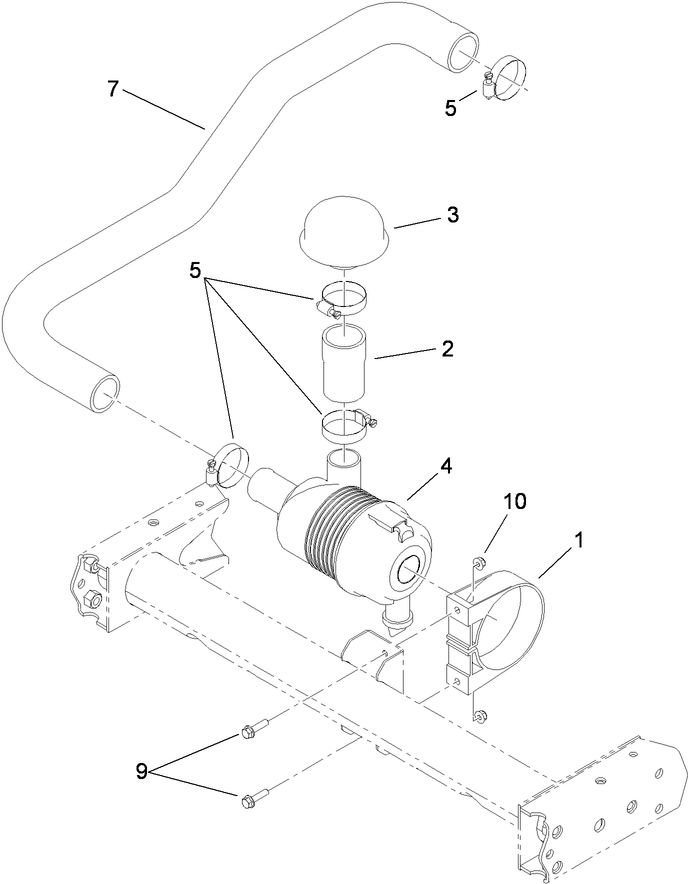 7
5
3
5
2
4
10
1
9