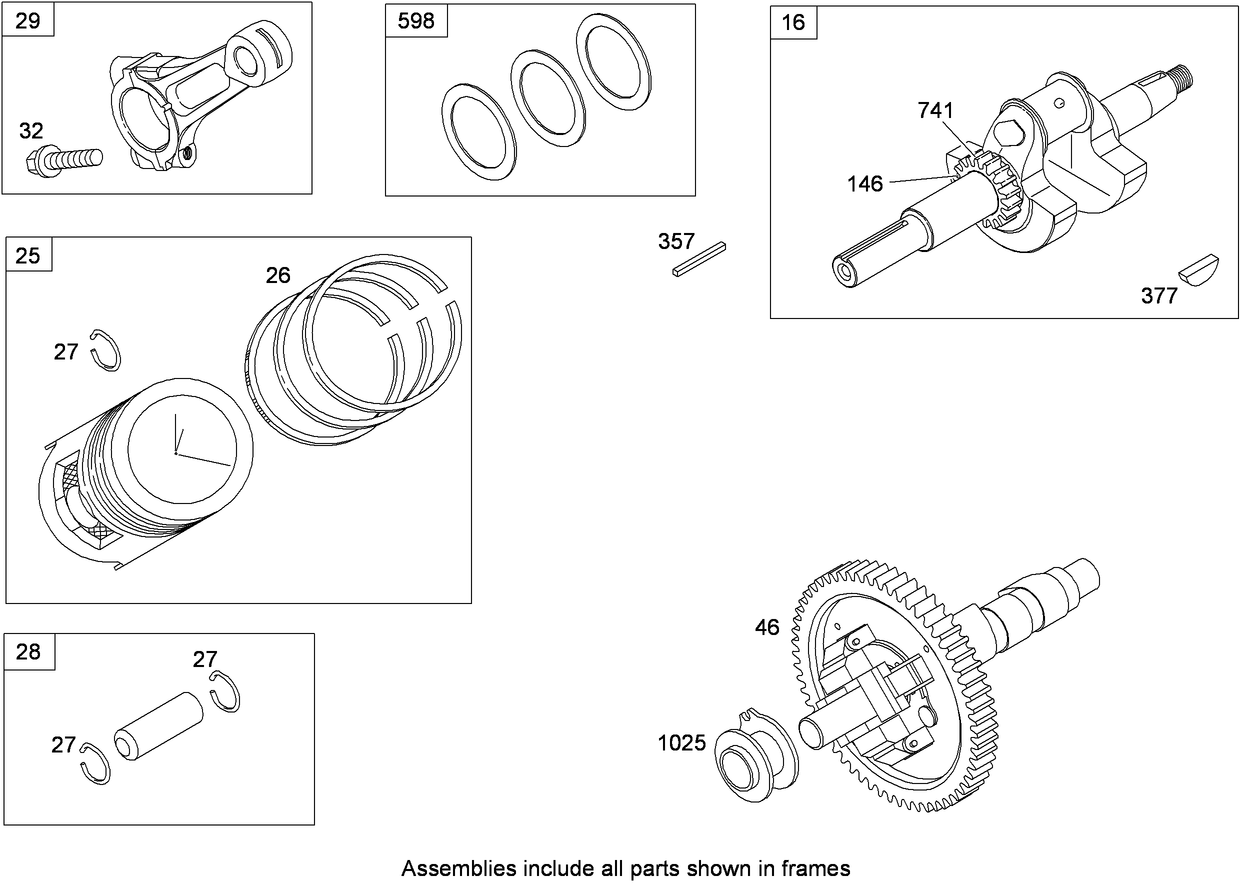 29

32

598

16

741

146

357

377

25

26

27

28

27

27

46

1025

Assemblies include all parts shown in frames