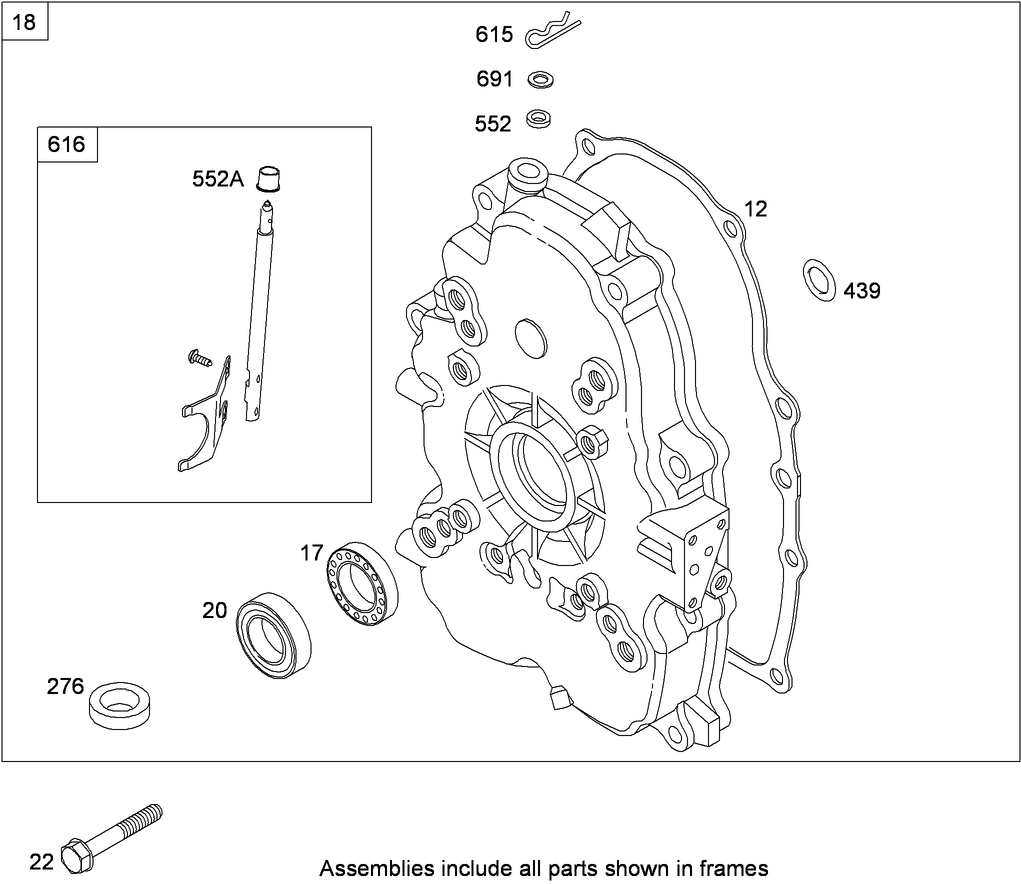 18

615

691

552

616

552A

12

439

17

20

276

22

Assemblies include all parts shown in frames