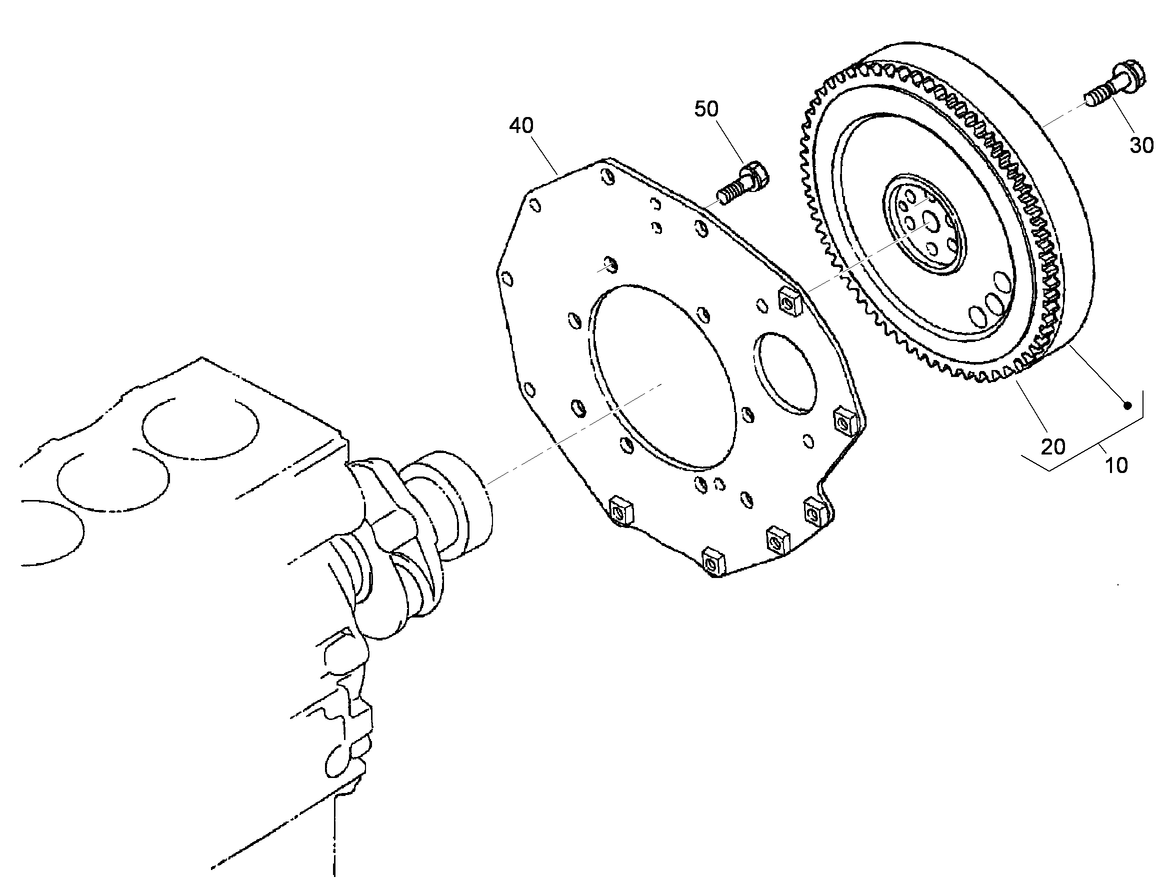 40
50
30
20
10