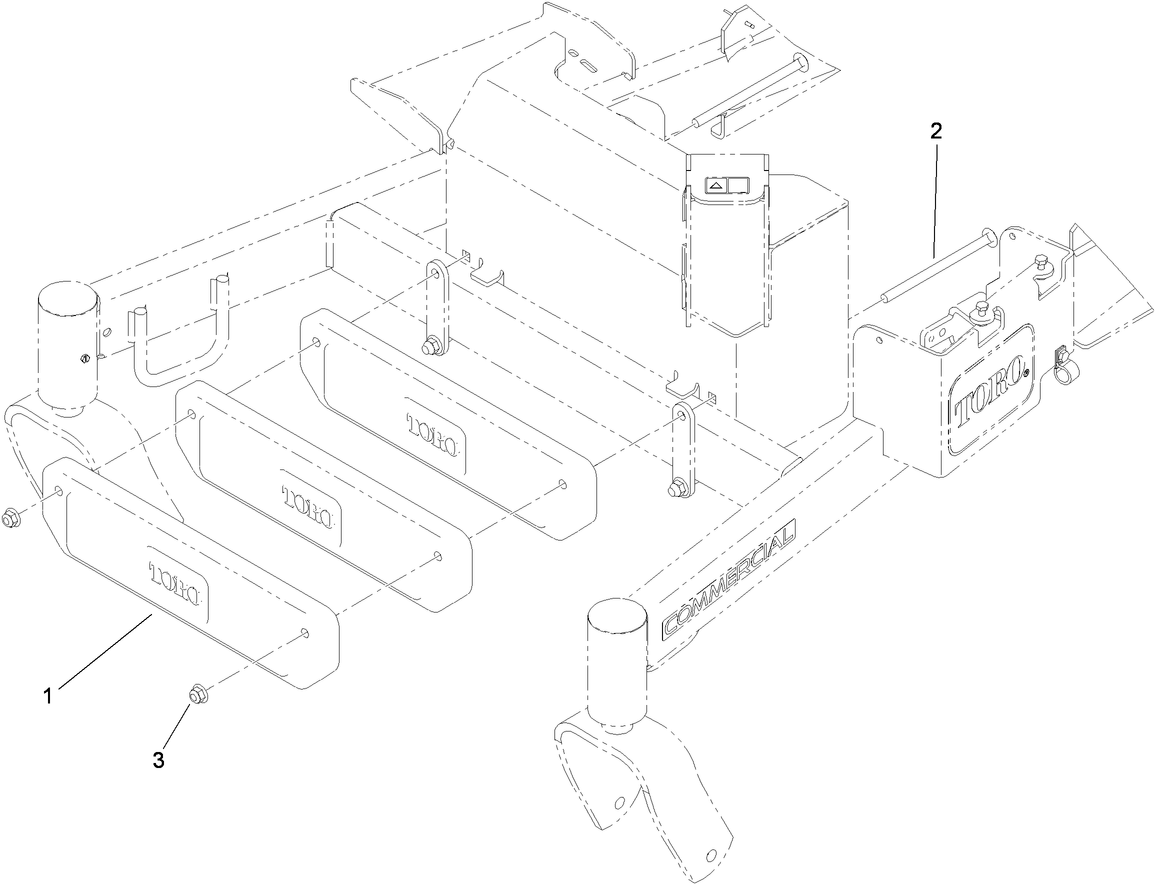 2

TORO

TORO

TORO

TORO

COMMERCIAL

1

3