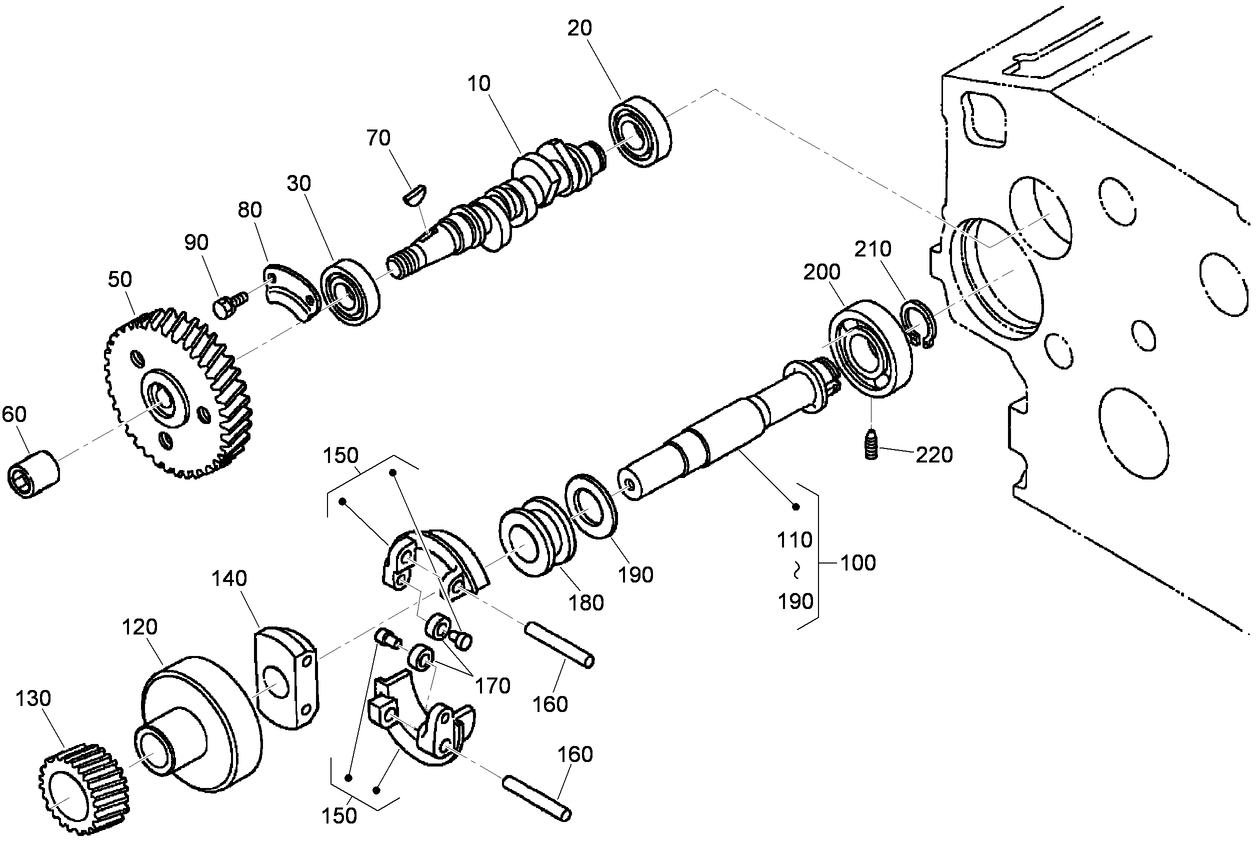 20
10
70
30
80
90
50
60
210
200
220
150
110
~
190
100
190
180
140
120
170
160
130
160
150