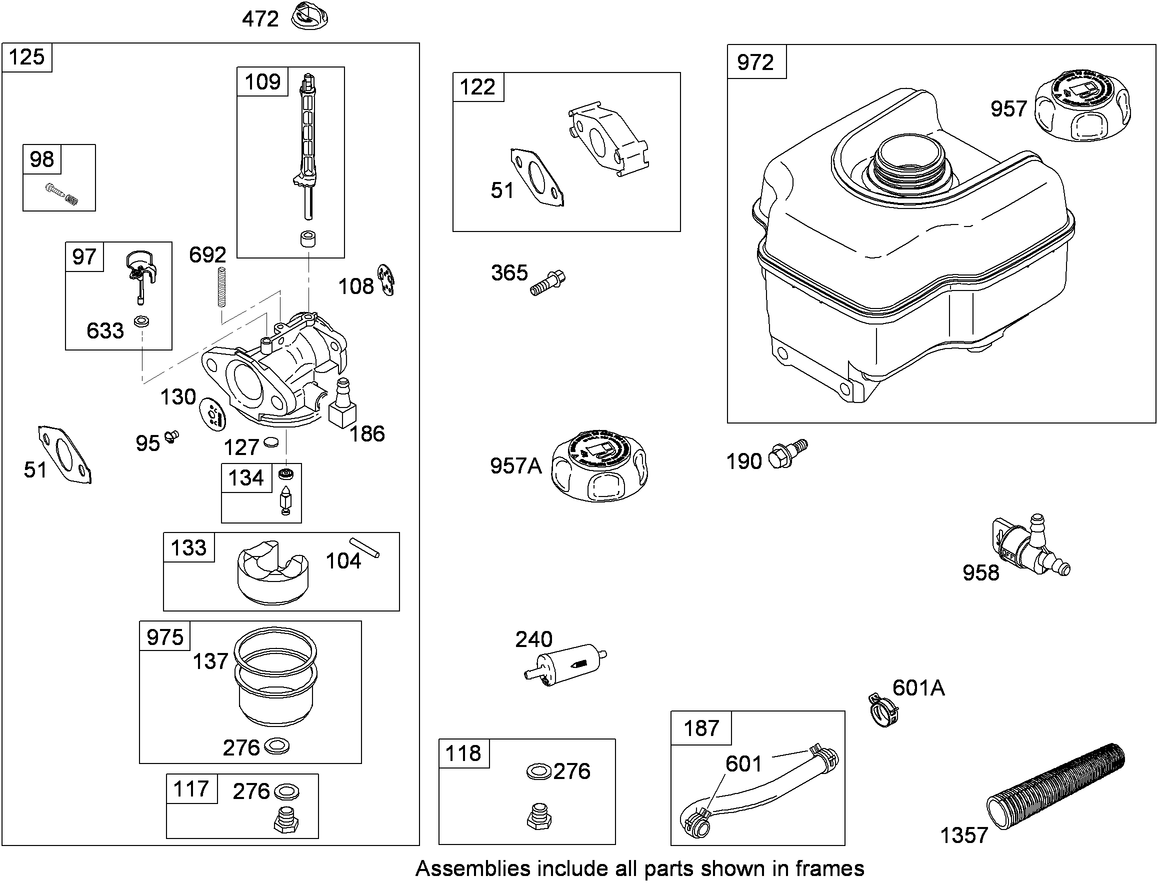 472

125

109

98

97

692

108

633

130

95

127

186

51

134

133

104

975

137

276

117

276

122

51

365

957A

240

118

276

972

957

190

958

601A

187

601

1357

Assemblies include all parts shown in frames