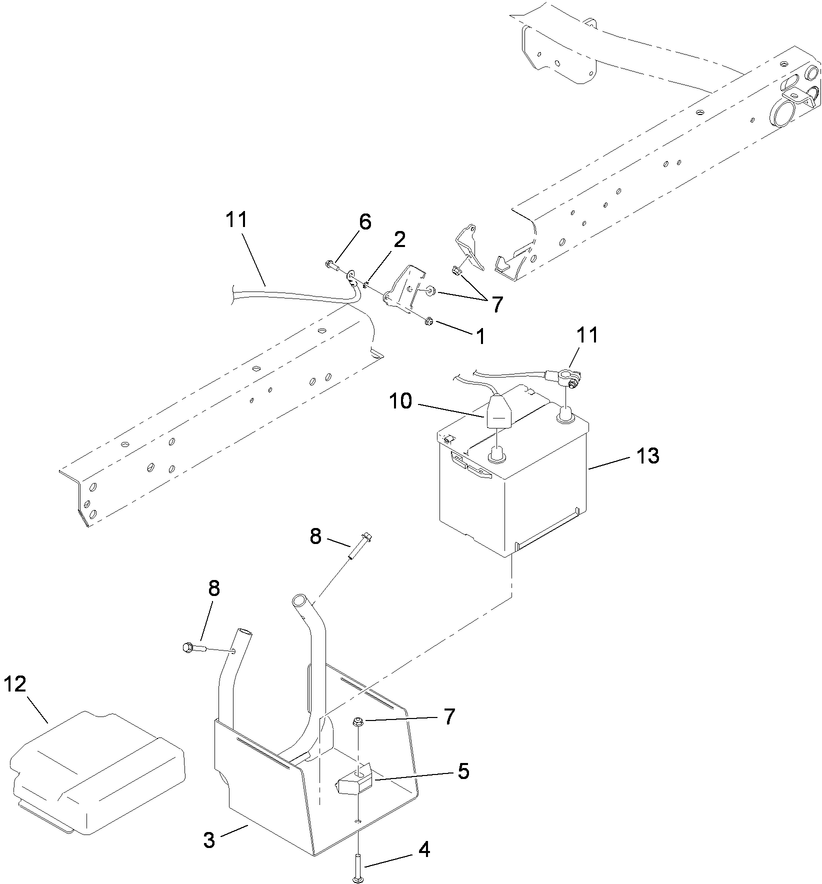 11
6
2
7
1
11
10
13
8
8
12
7
5
3
4