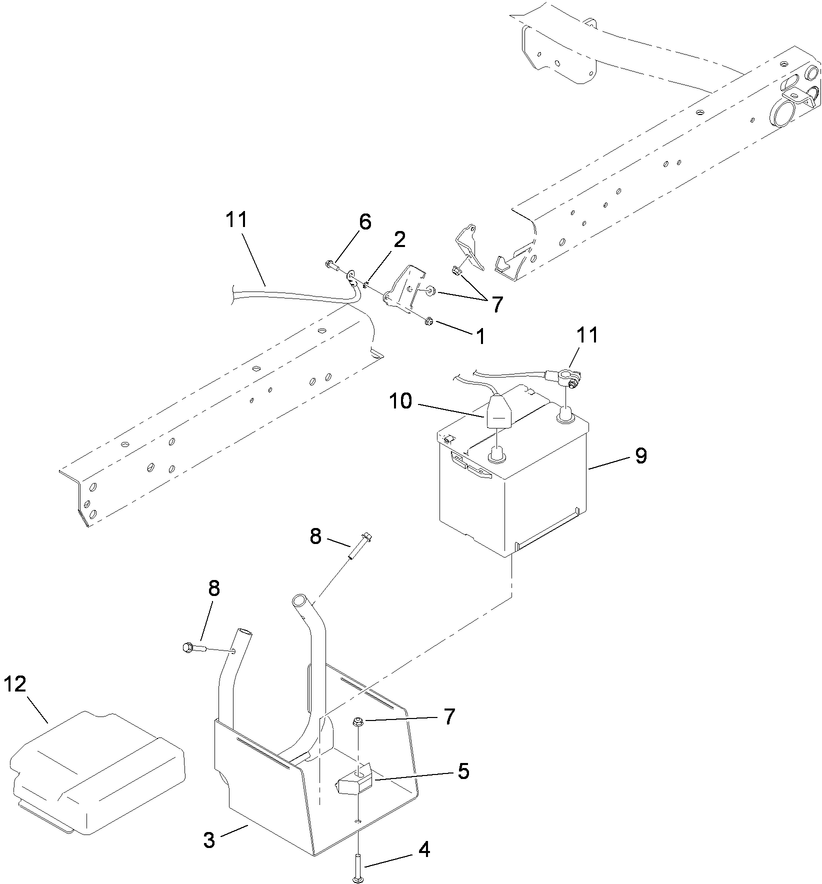 11
6
2
7
1
11
10
9
8
8
12
7
5
3
4