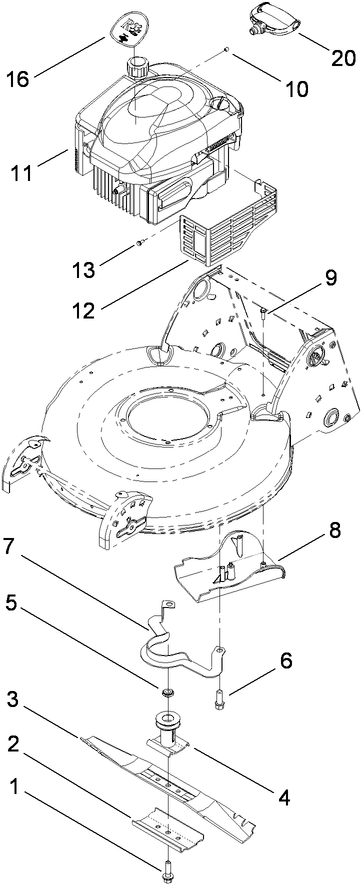 16
20
10
11
13
12
9
8
7
5
6
3
2
4
1