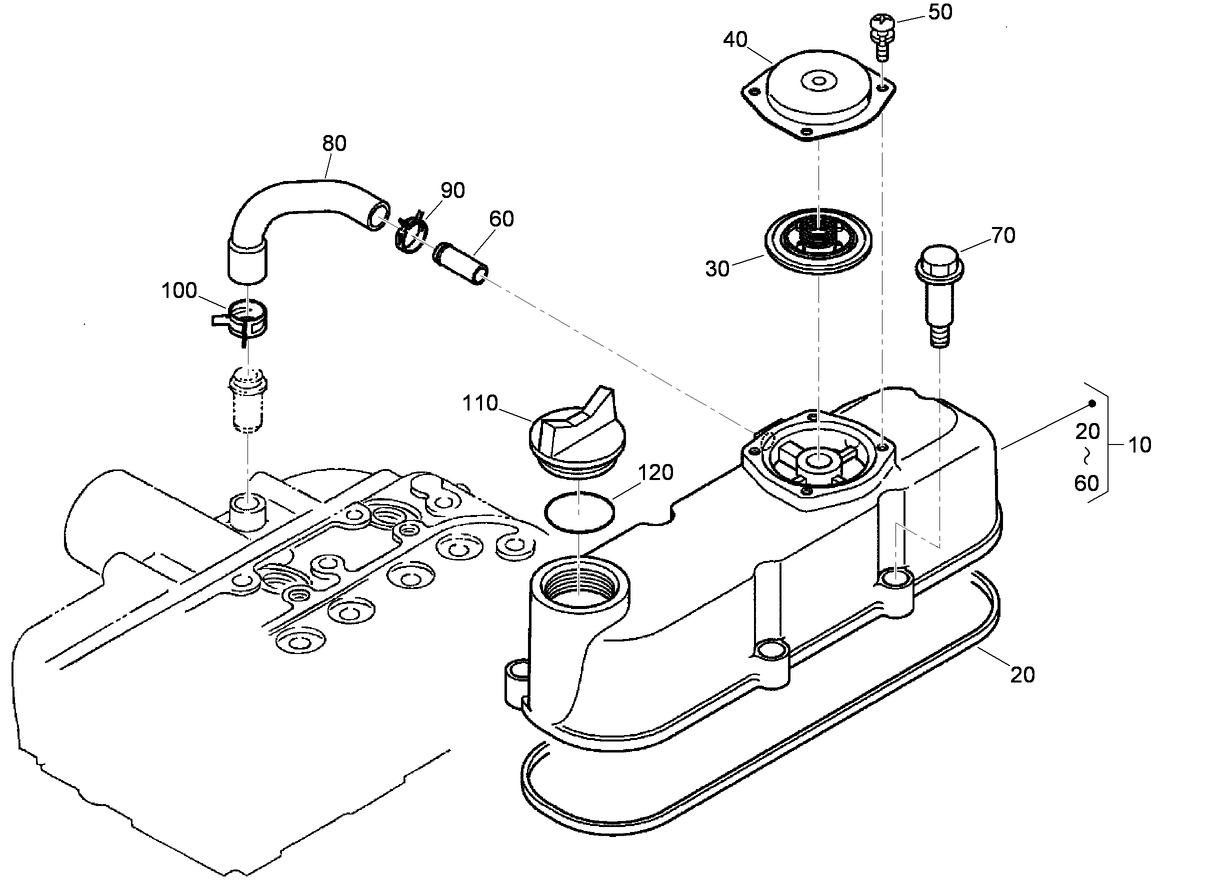 50
40
80
90
60
70
30
100
110
120
20
~
60
10
20