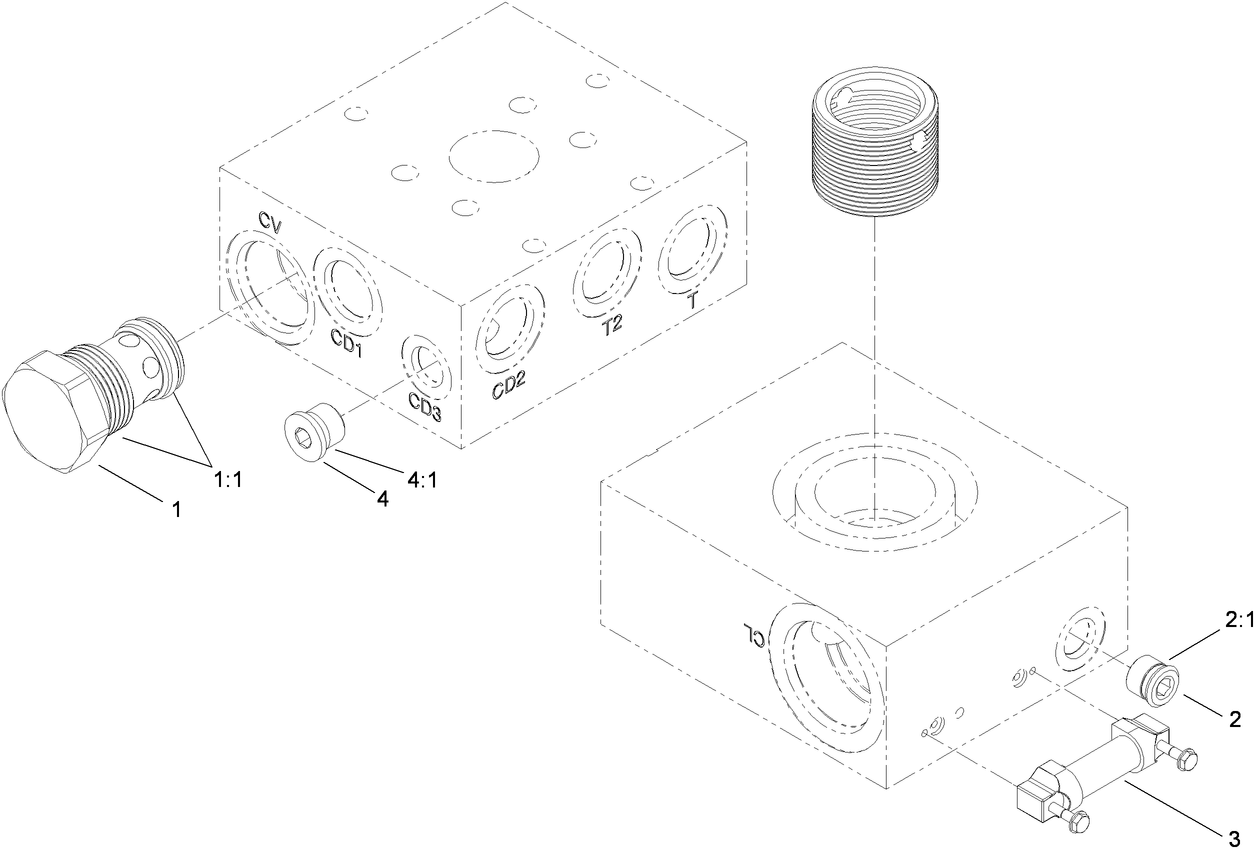 CV
CD1
CD3
CD2
T2
T
1:1
1
4:1
4
CL
2:1
2
3