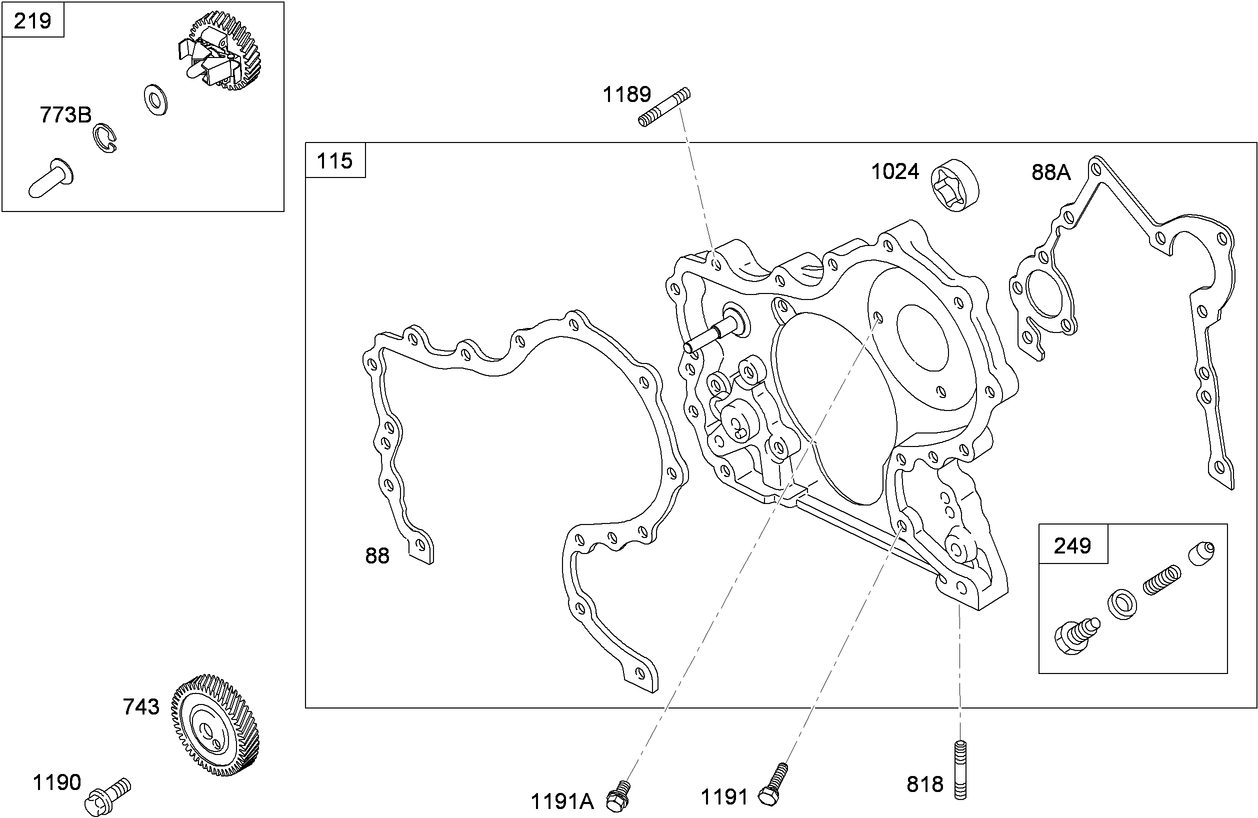 219

773B

1189

115

1024

88A

88

249

743

1190

1191A

1191

818