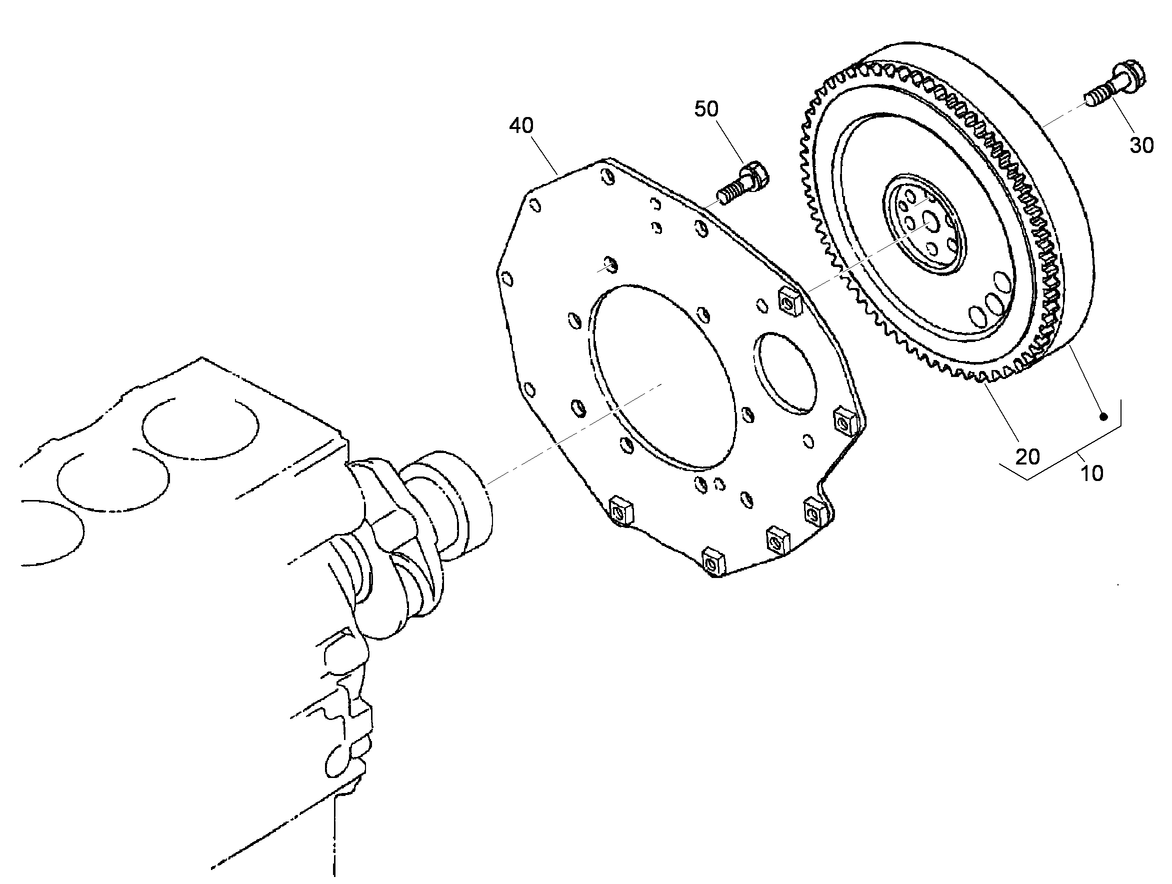 40
50
30
20
10