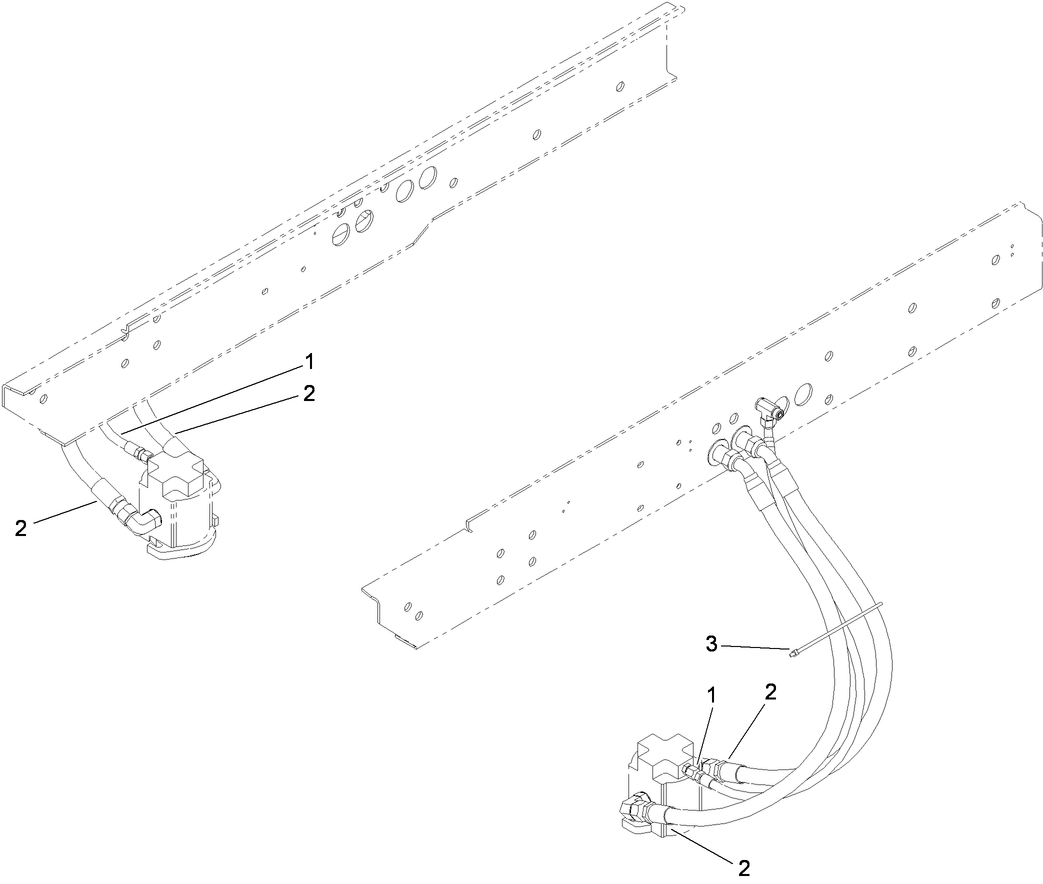 1
2
2
3
1
2
2