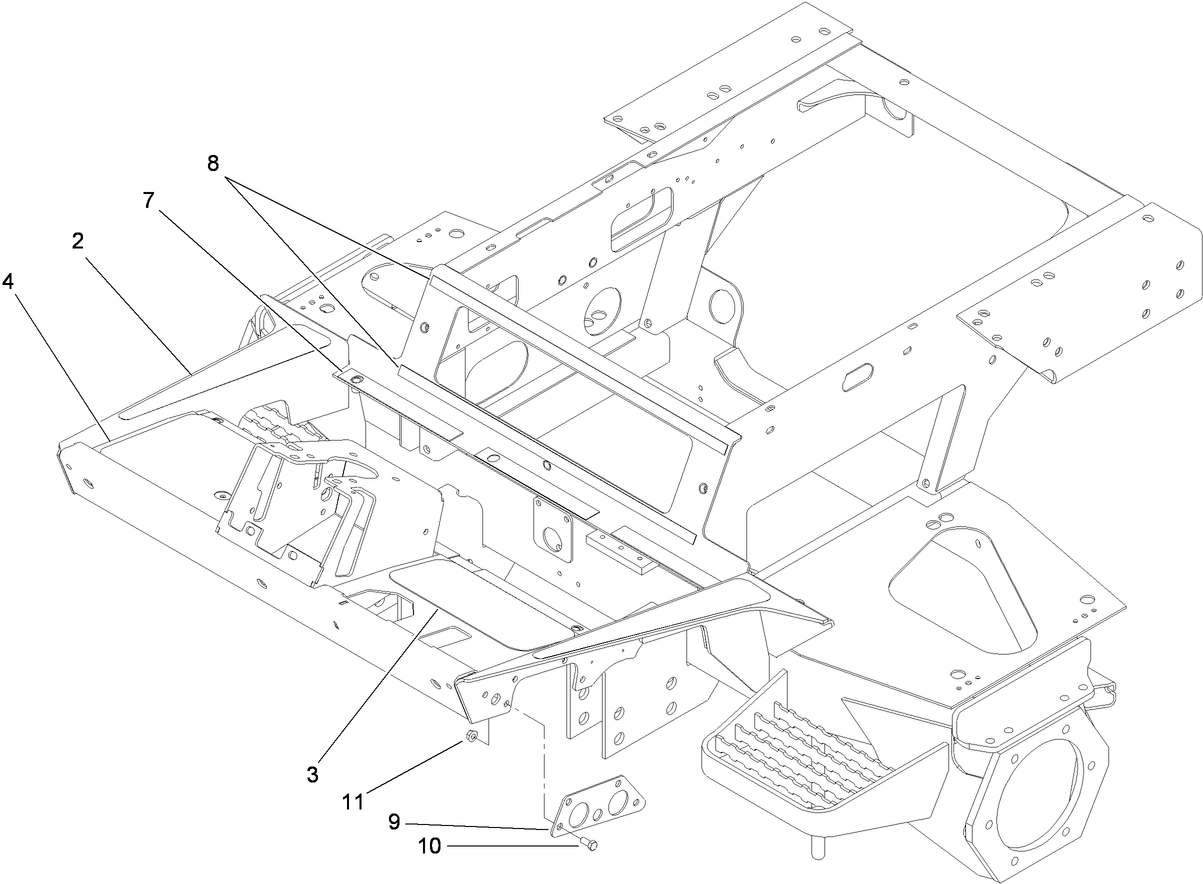 8
7
2
4
3
11
9
10