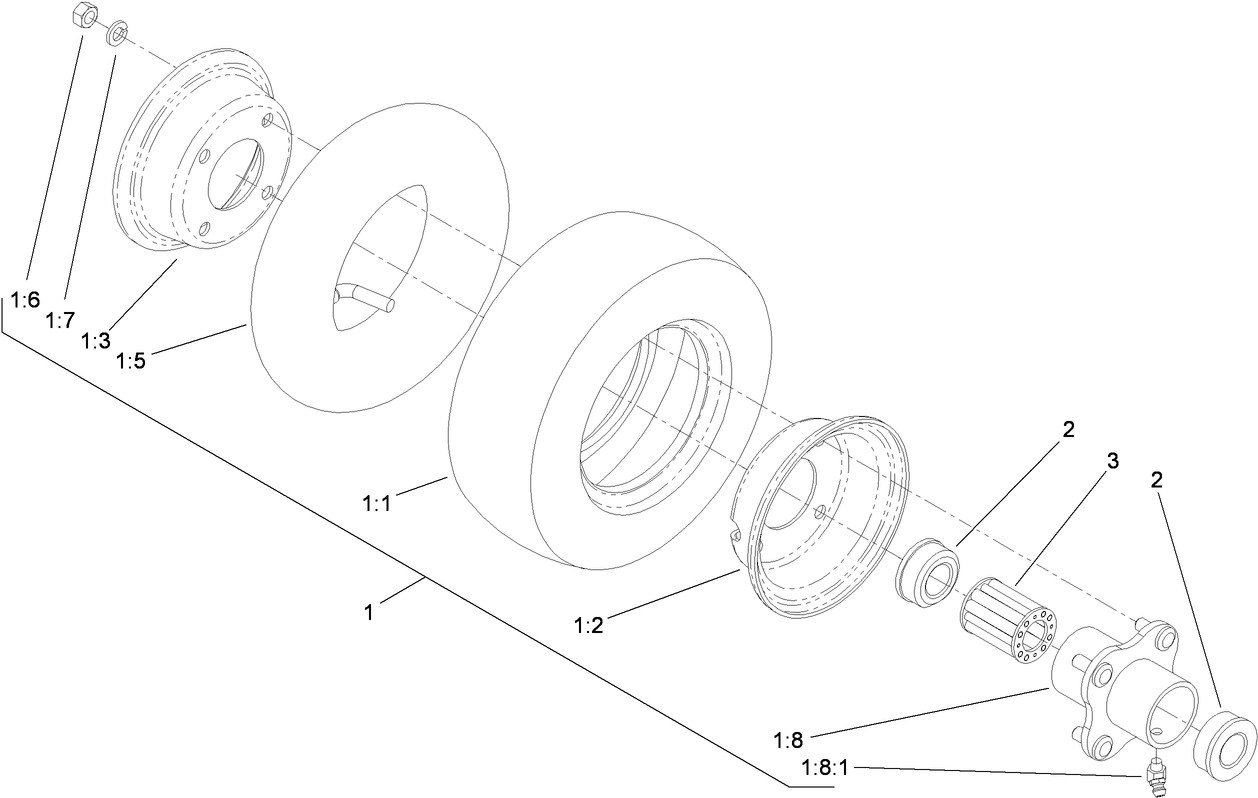 1:6
1:7
1:3
1:5
1:1
1
1:2
2
3
2
1:8
1:8:1