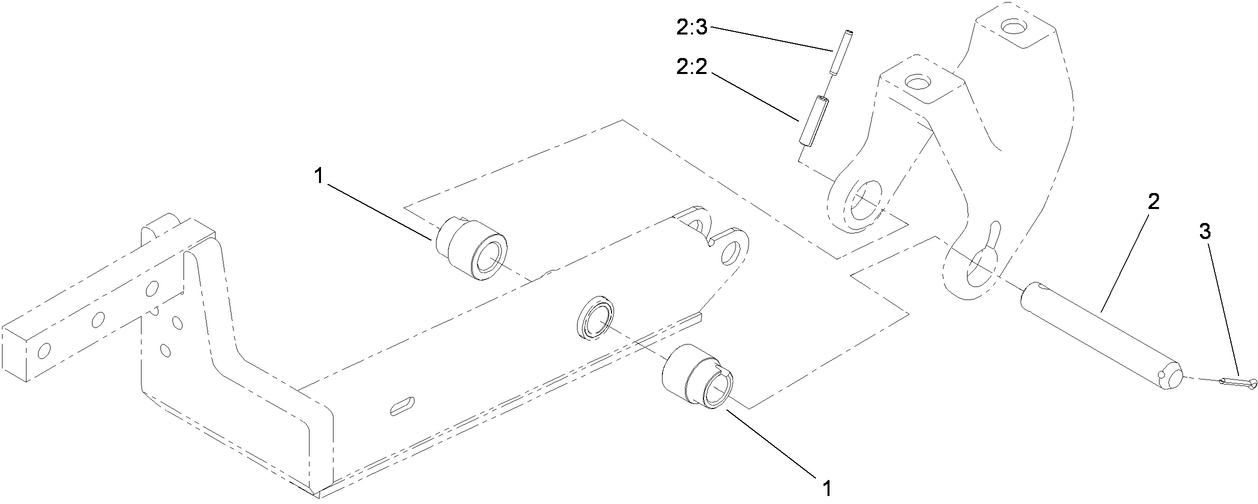 2:3
2:2
1
2
3
1