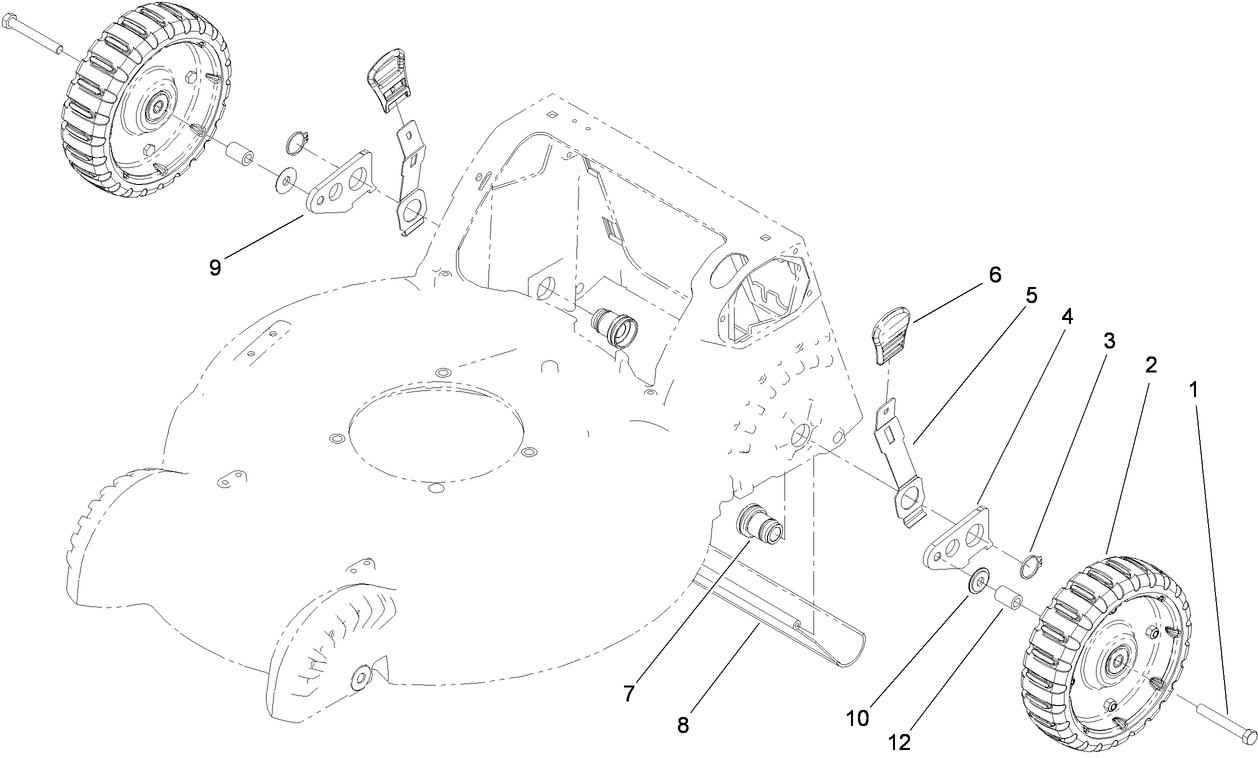 9

6
5
4
3
2
1

7
8
10
12