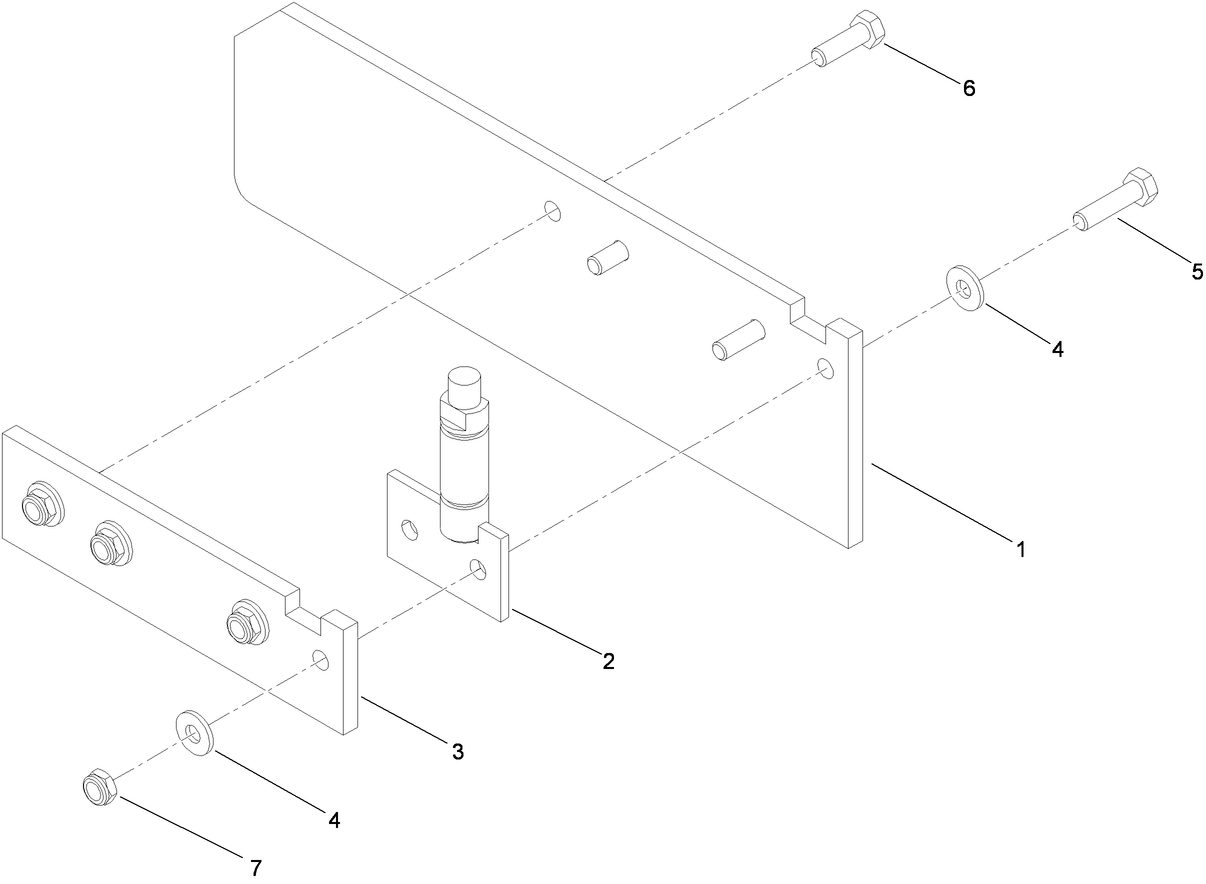 6
5
4
1
2
3
4
7