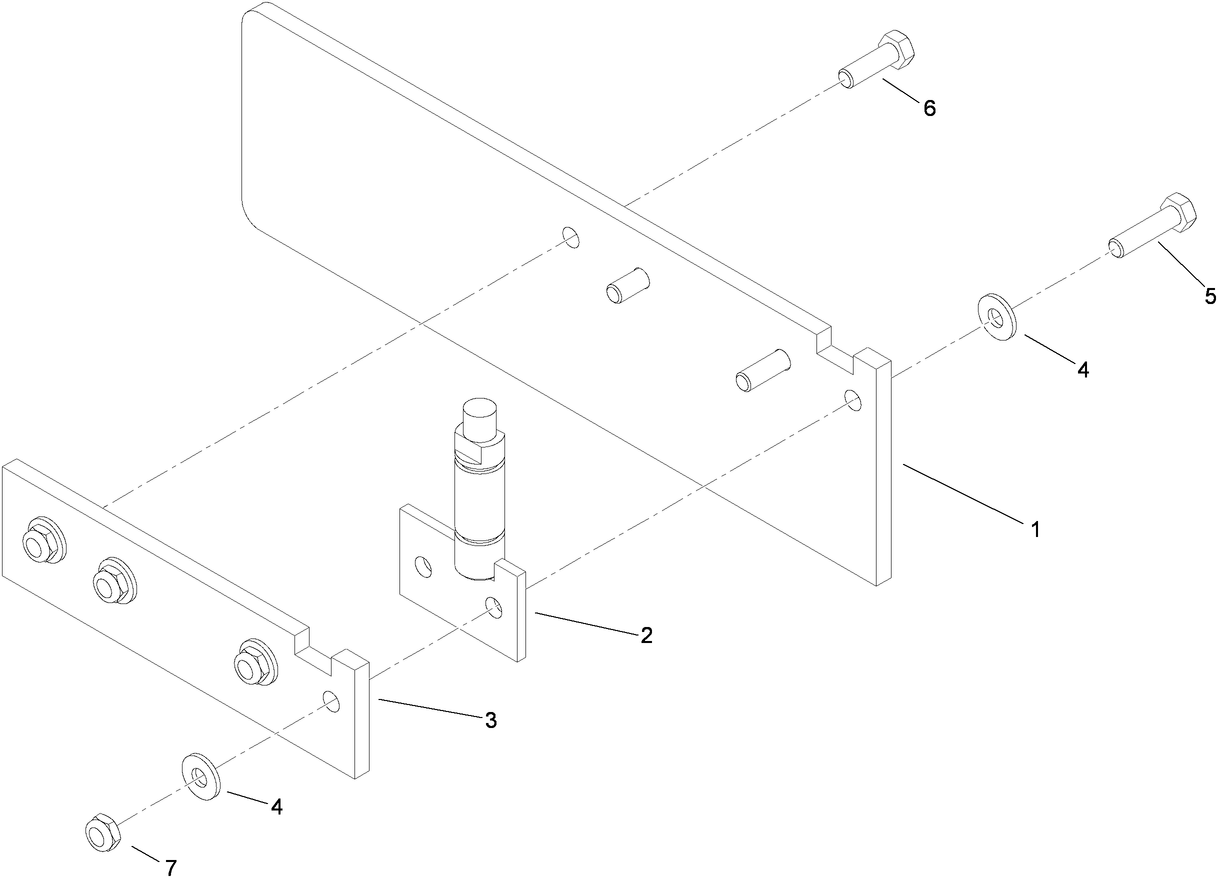 6
5
4
1
2
3
4
7