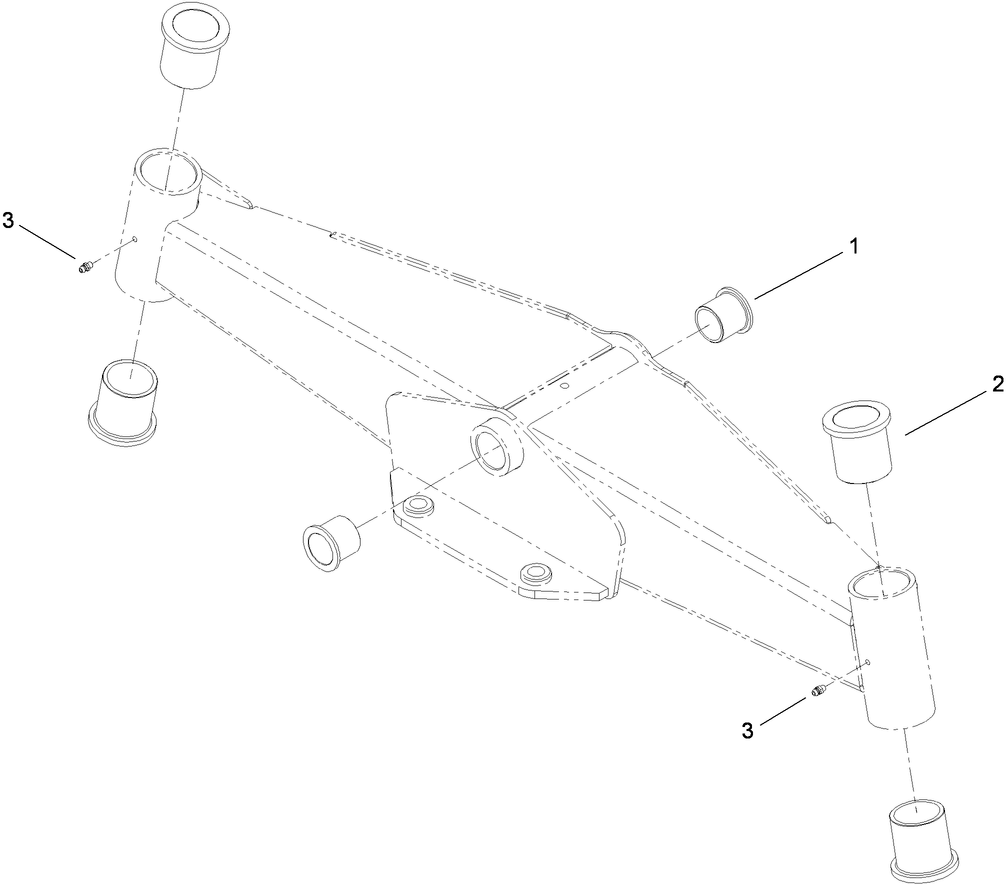 3

1

2

3