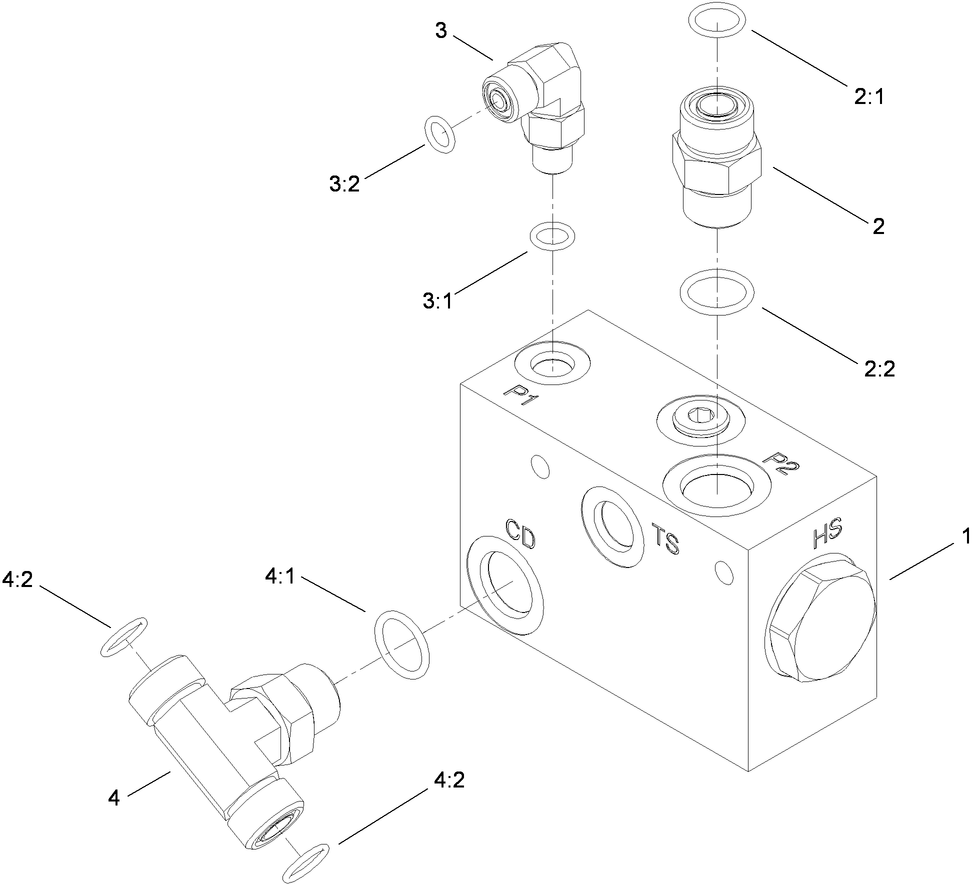 3
2:1
3:2
2
3:1
2:2
P1
P2
CD
TS
HS
1
4:2
4:1
4
4:2