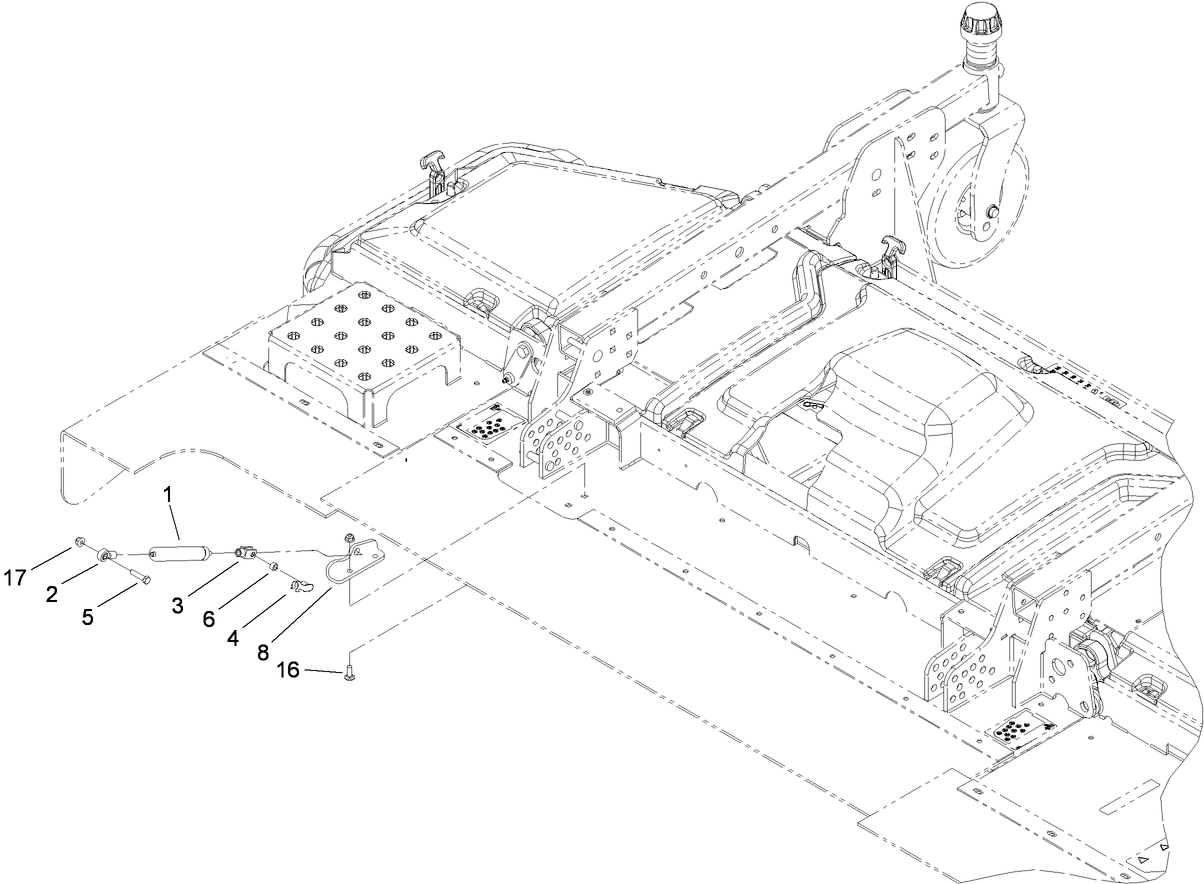 1
17
2
5
3
6
4
8
16