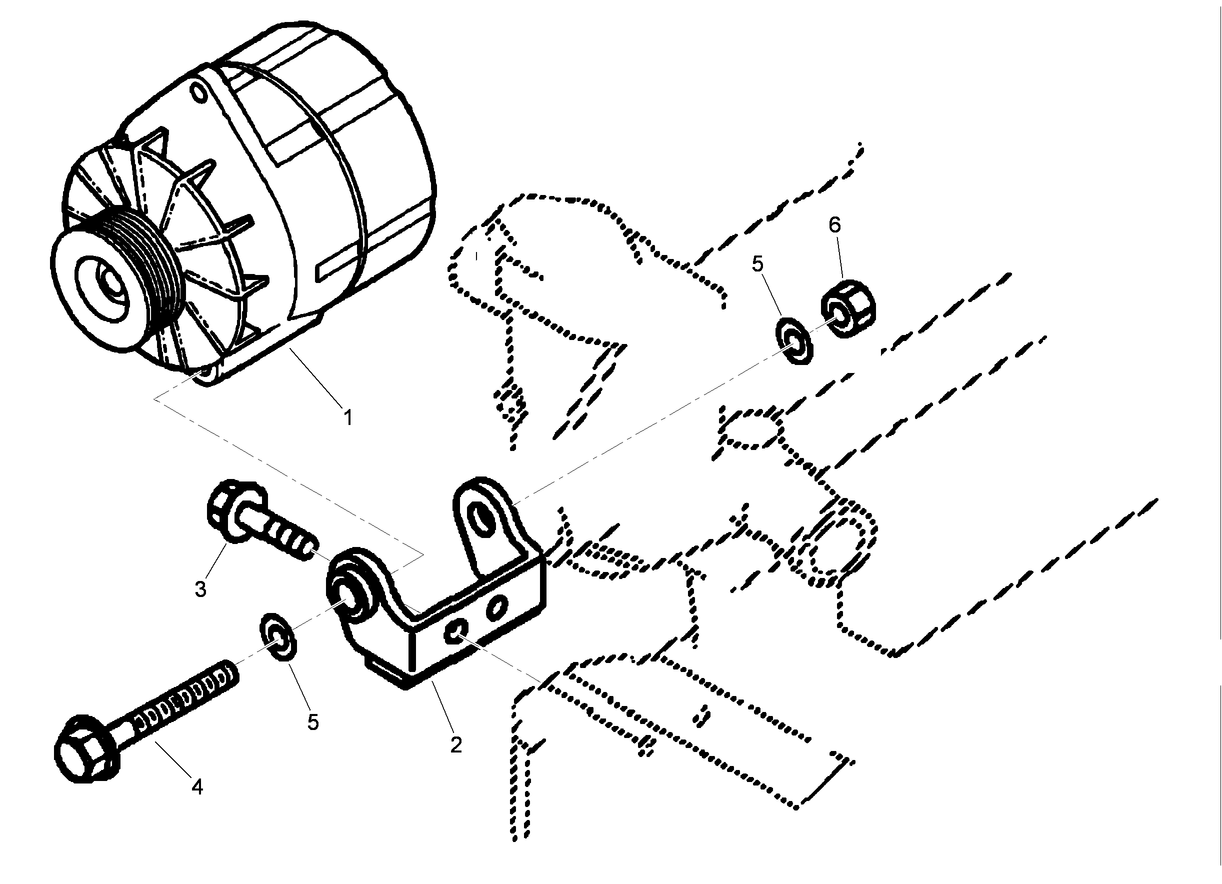 6
5
1
3
5
2
4