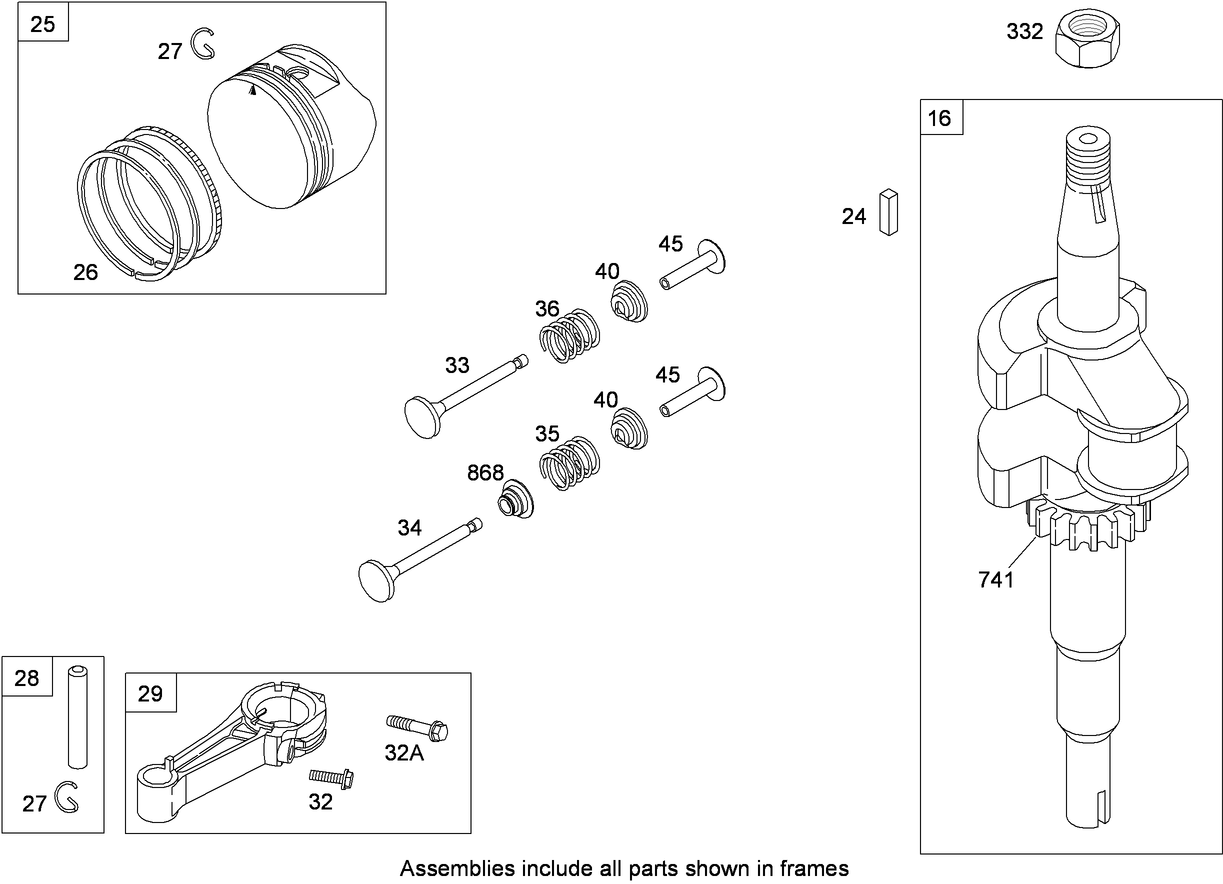 25
27
26

332
16
24
45
40
36
33
45
40
35
868
34
741

28
27

29
32A
32

Assemblies include all parts shown in frames