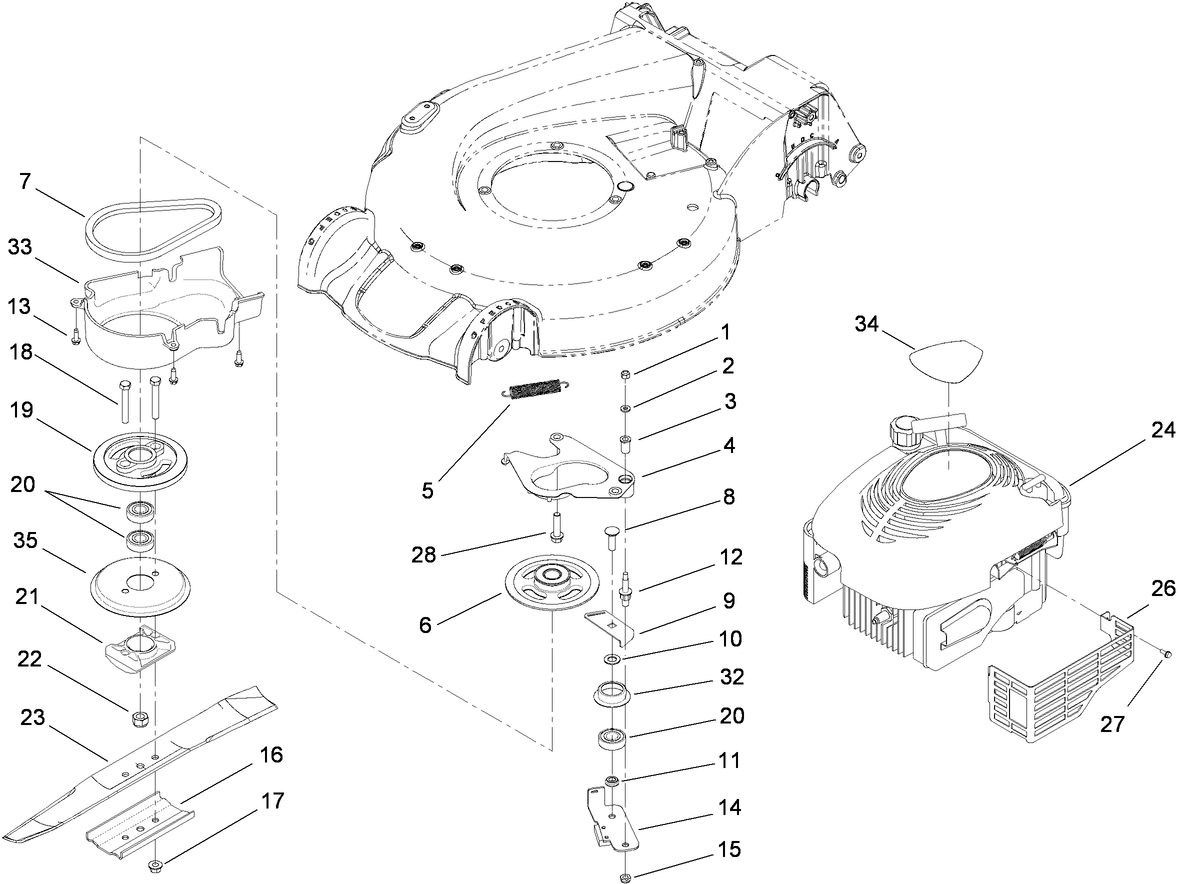 7
33
13
18
19
20
35
21
22
23
16
17
5
28
6
1
2
3
4
8
12
9
10
32
20
11
14
15
34
24
26
27