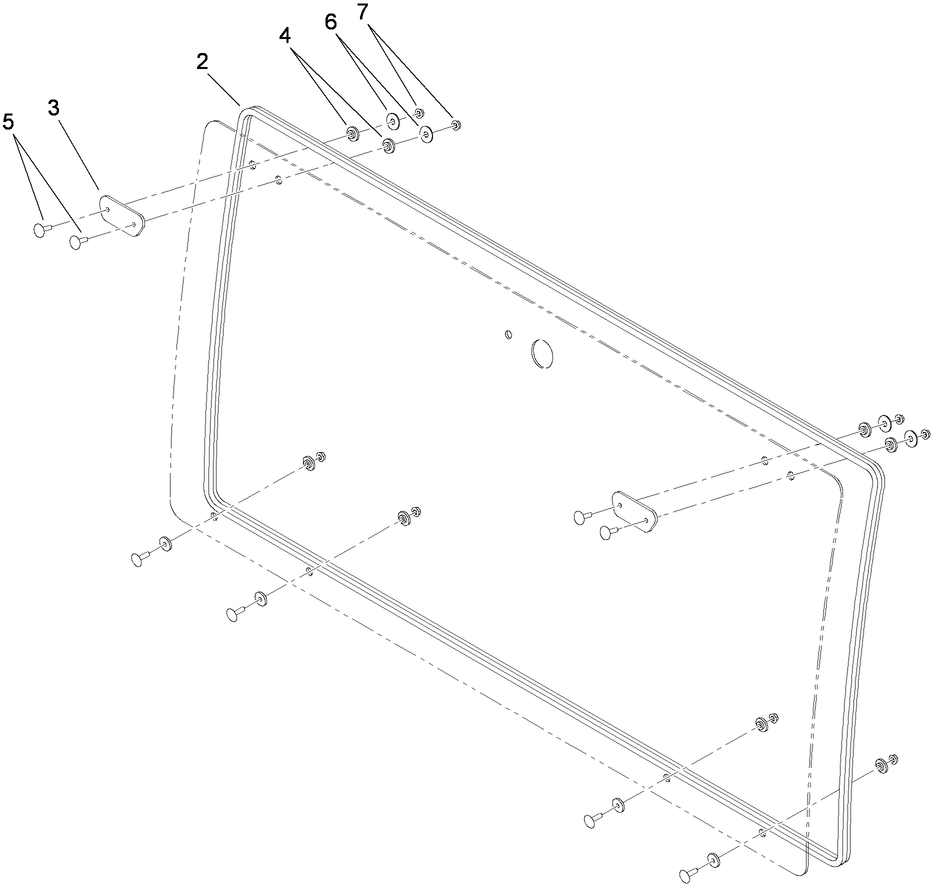 5
3
2
4
6
7