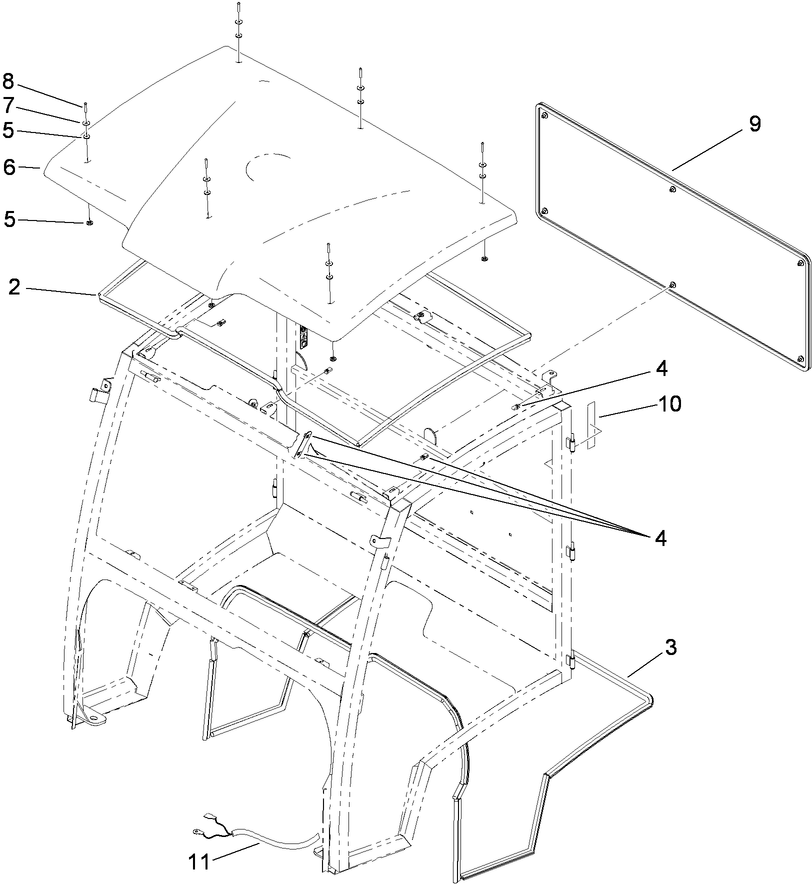 8
7
5
6
5
2
9
4
10
4
3
11