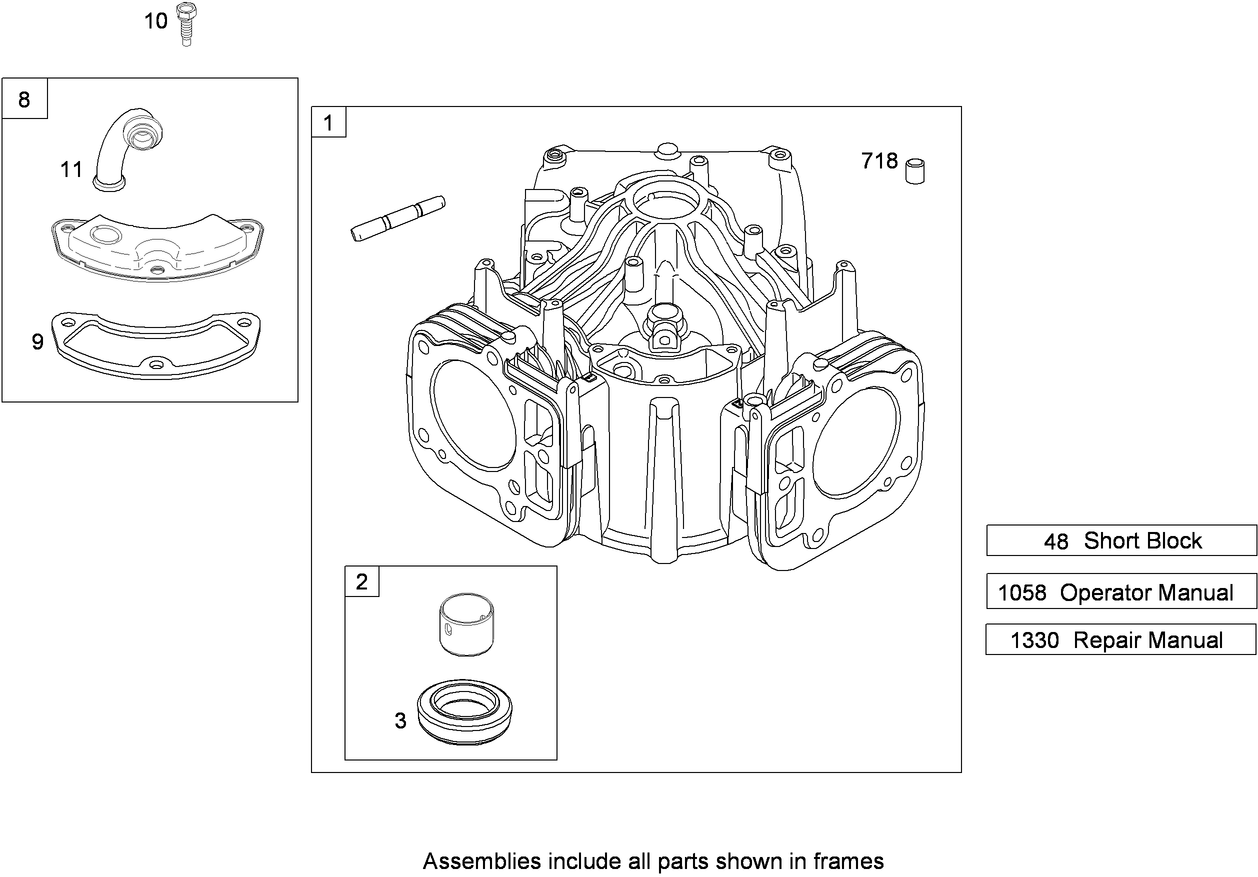 10

8

11

9

1

718

2

3

48 Short Block

1058 Operator Manual

1330 Repair Manual

Assemblies include all parts shown in frames